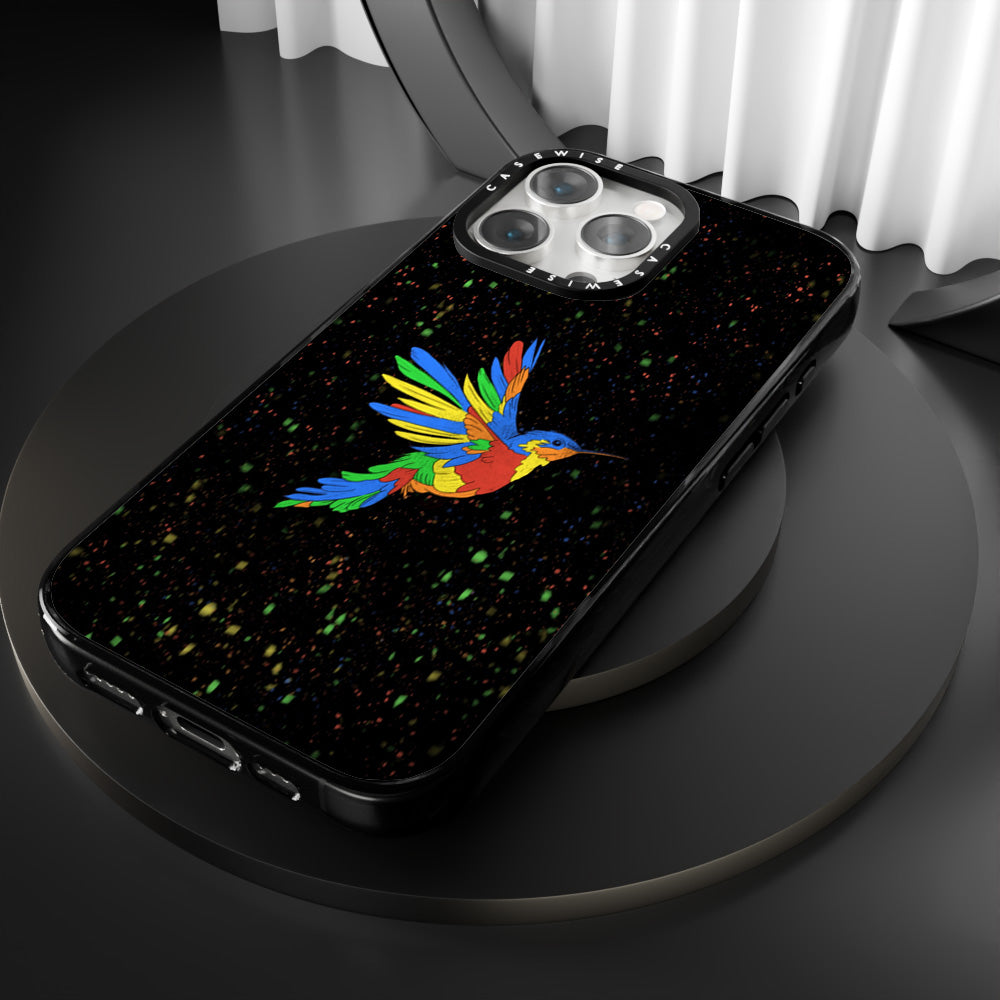 CASEWISE
CASEWISE