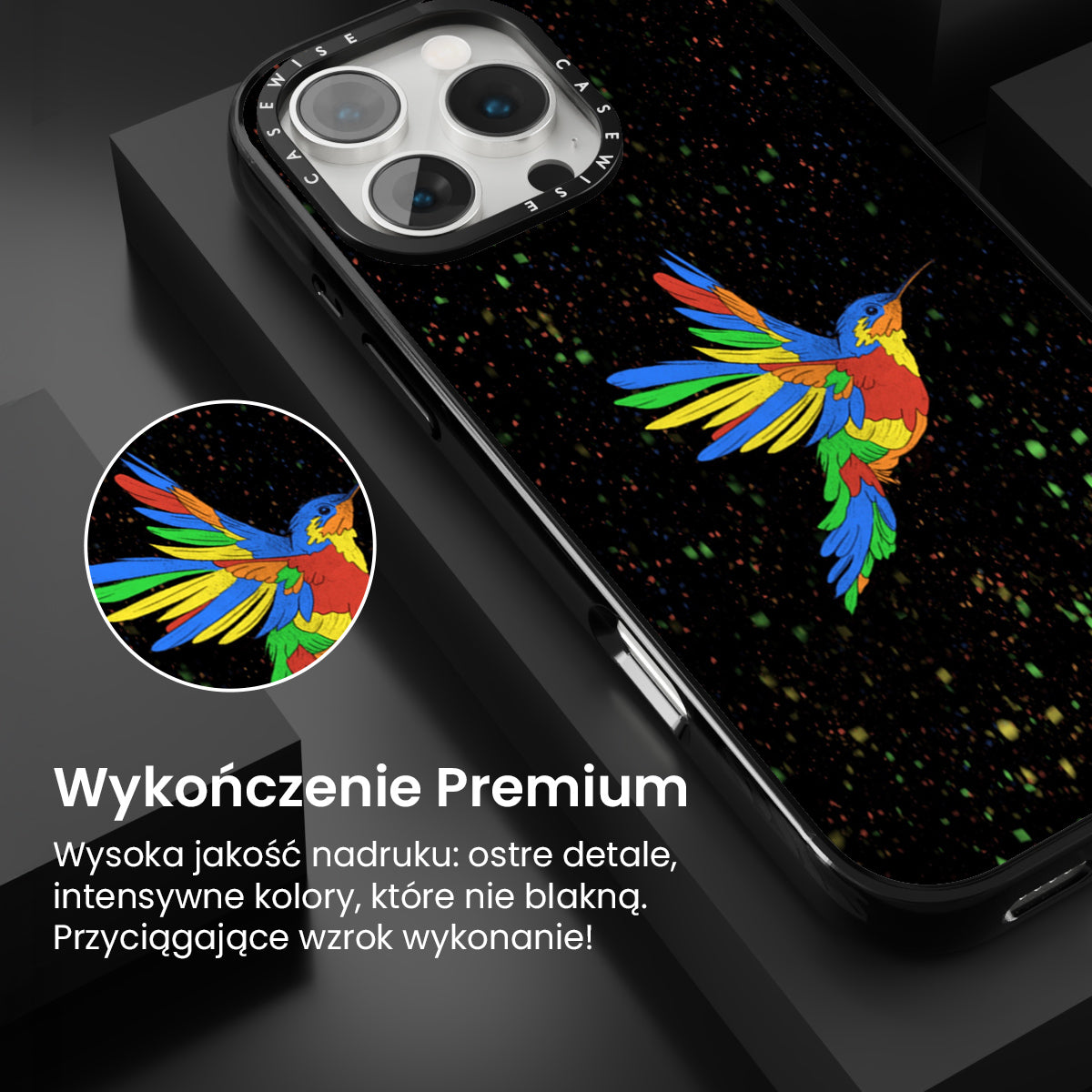 CASEWISE CASEWISE

Wykończenie Premium

Wysoka jakość nadruku: ostre detale, intensywne kolory, które nie blakną. Przyciągające wzrok wykonanie!