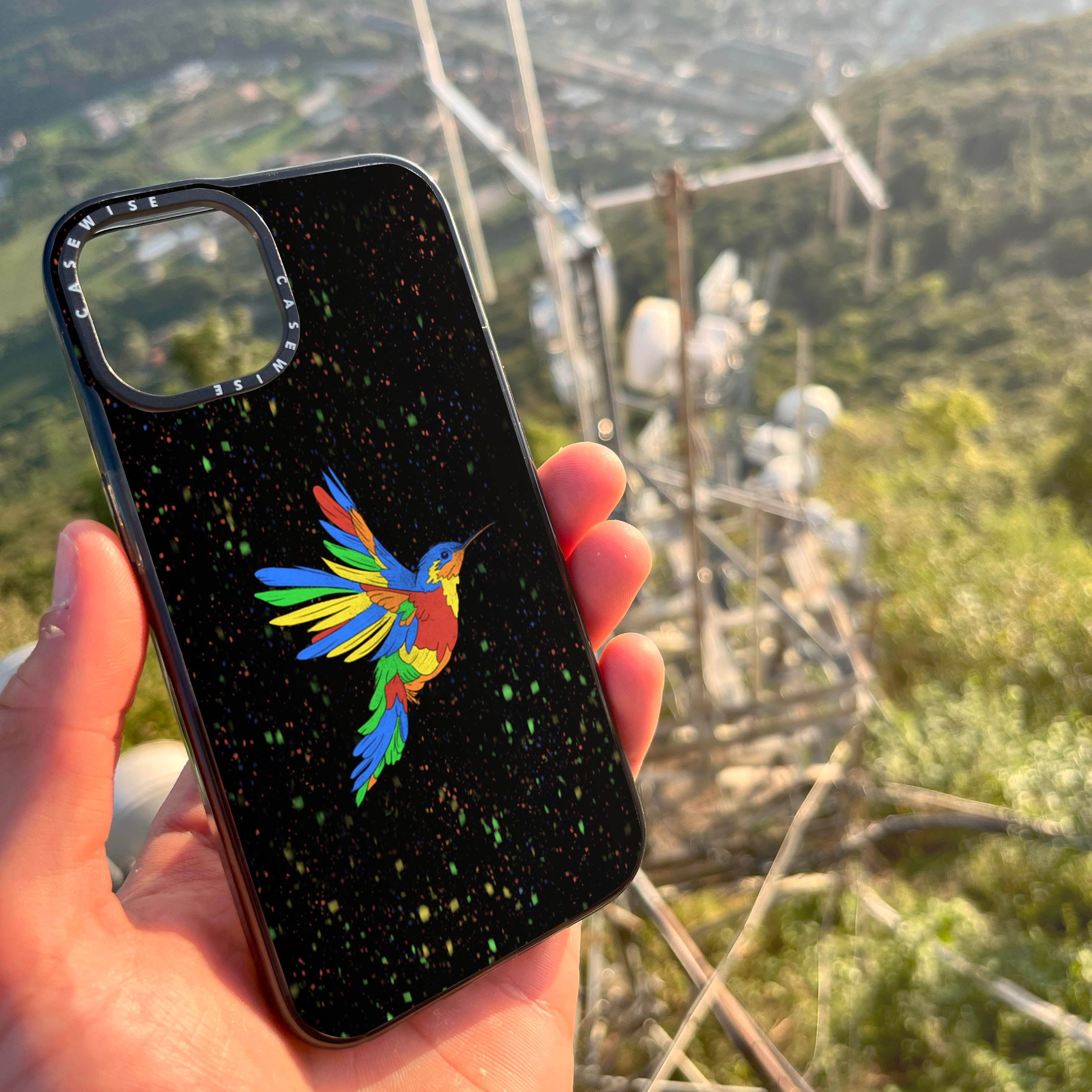 CASEWISE CASEWISE