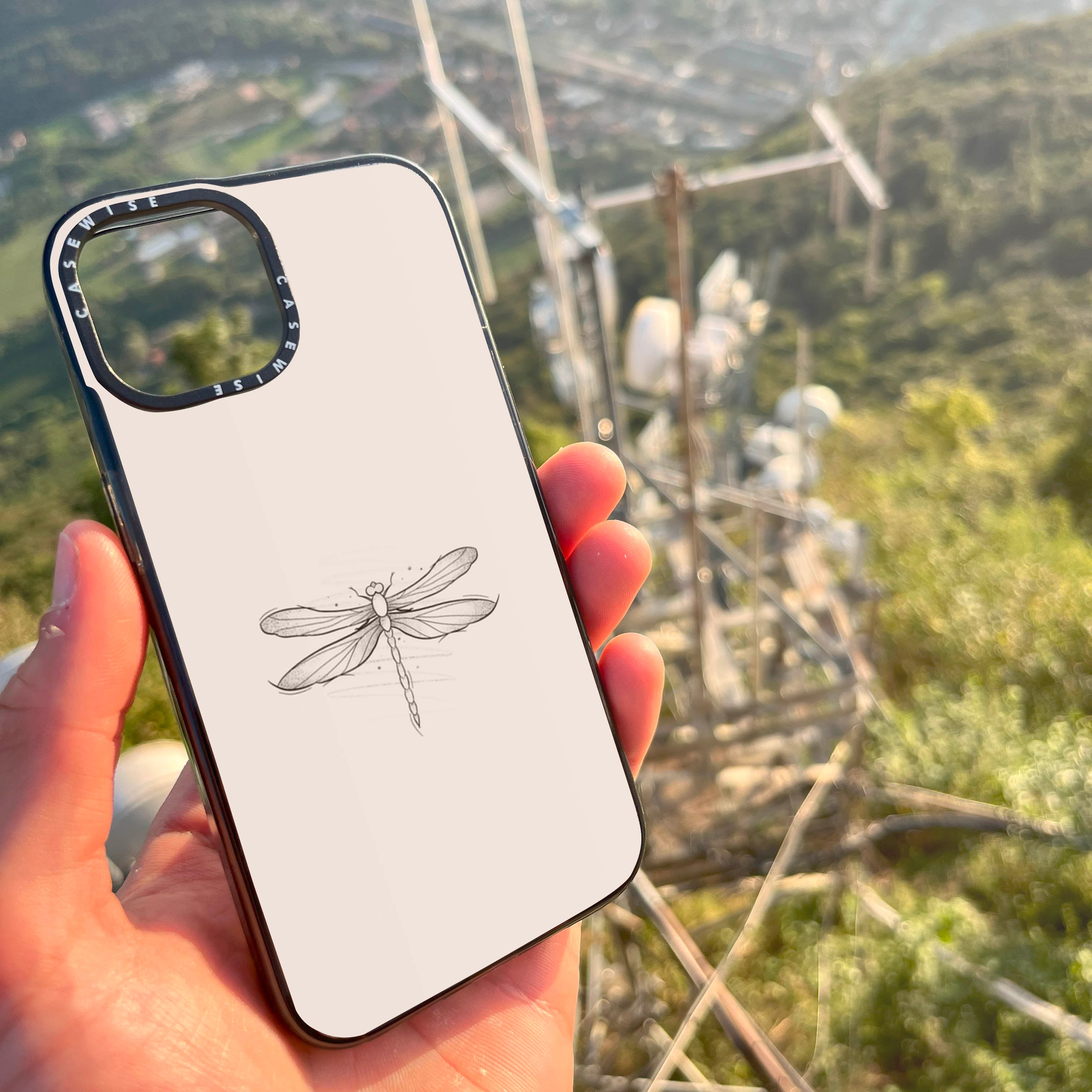 CASEWISE CASEWISE