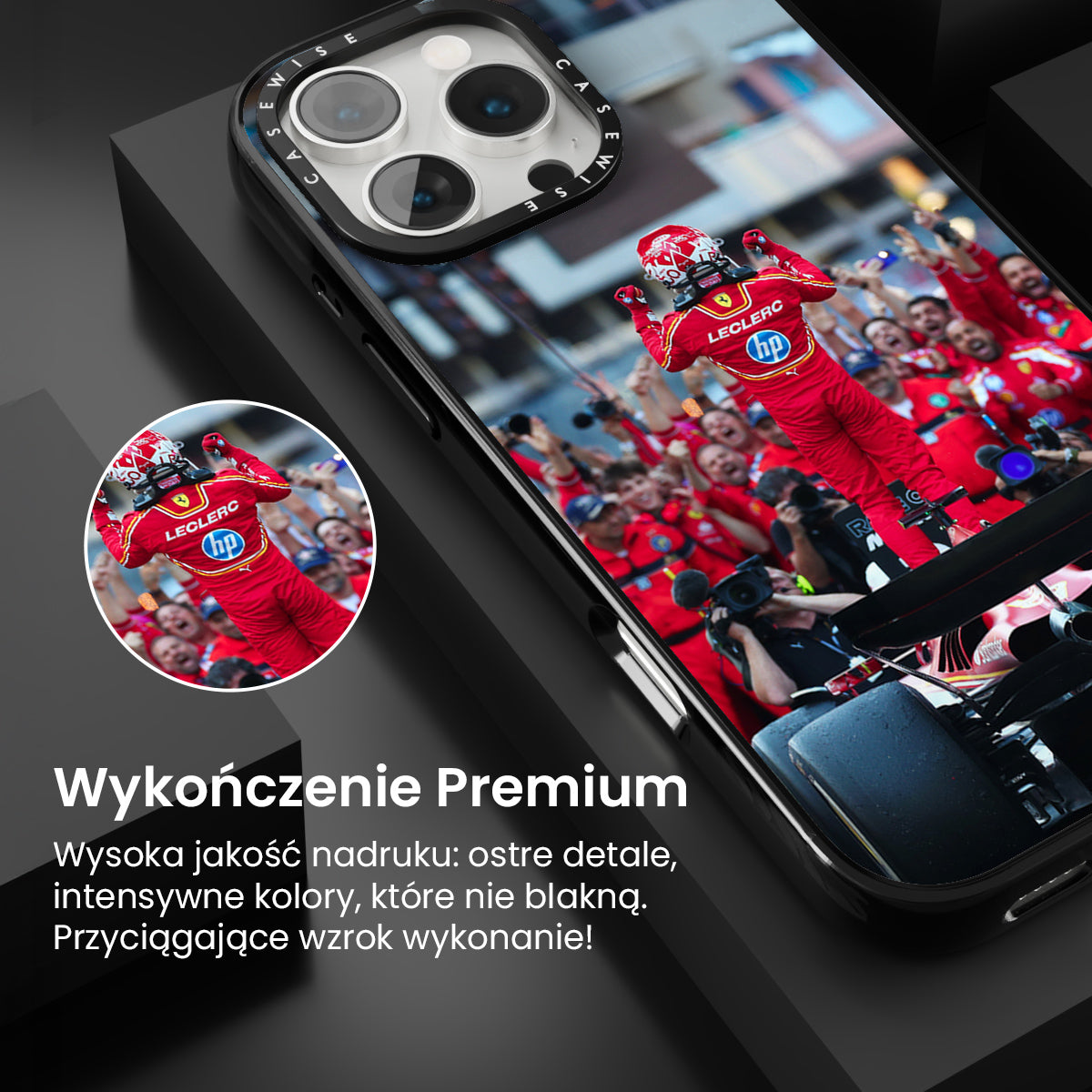 CASEWISE CASEWISE

LECLERC

hp

LECLERC

hp

Wykończenie Premium

Wysoka jakość nadruku: ostre detale, intensywne kolory, które nie blakną. Przyciągające wzrok wykonanie!