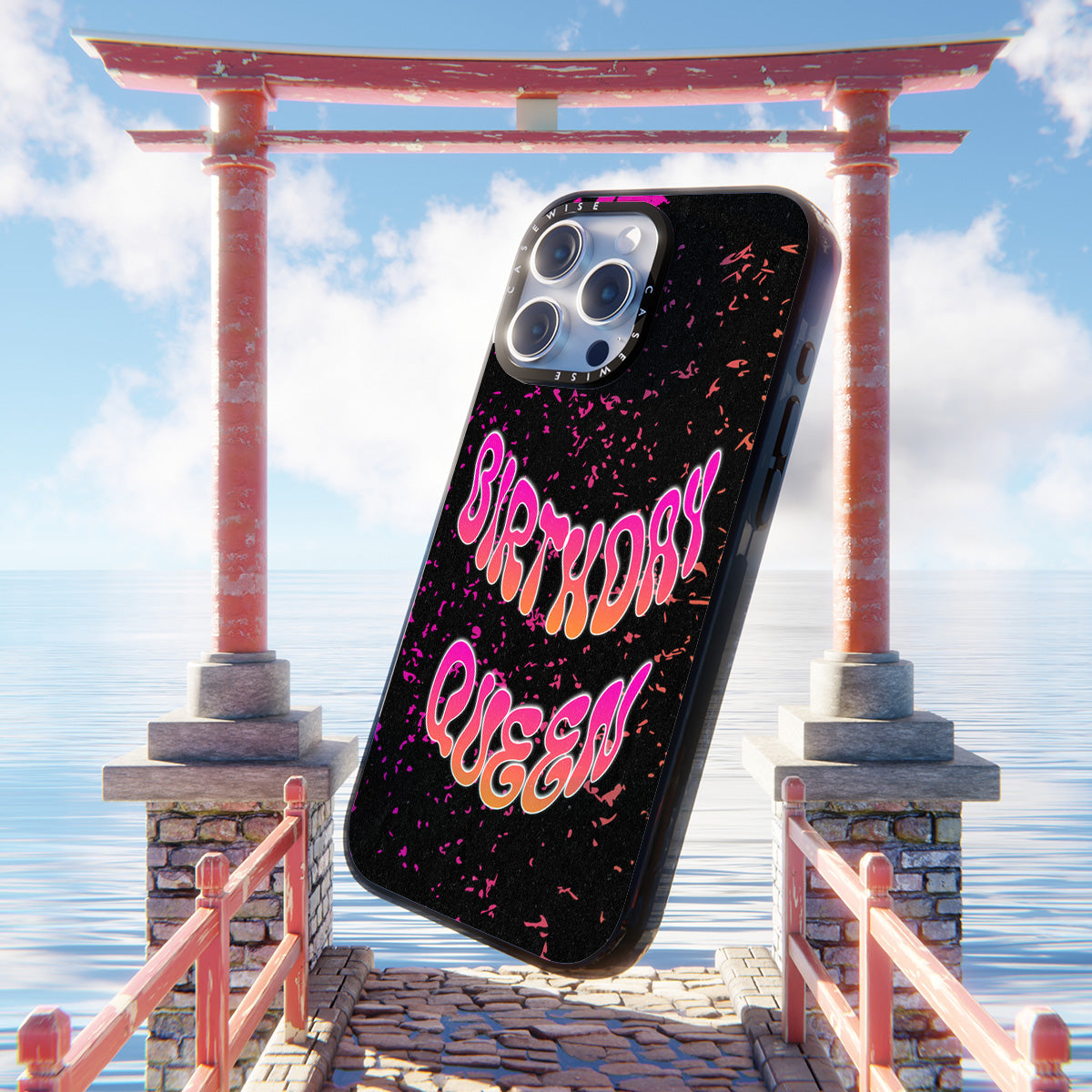 CASEWISE CASEWISE

BIRTHDAY
QUEEN