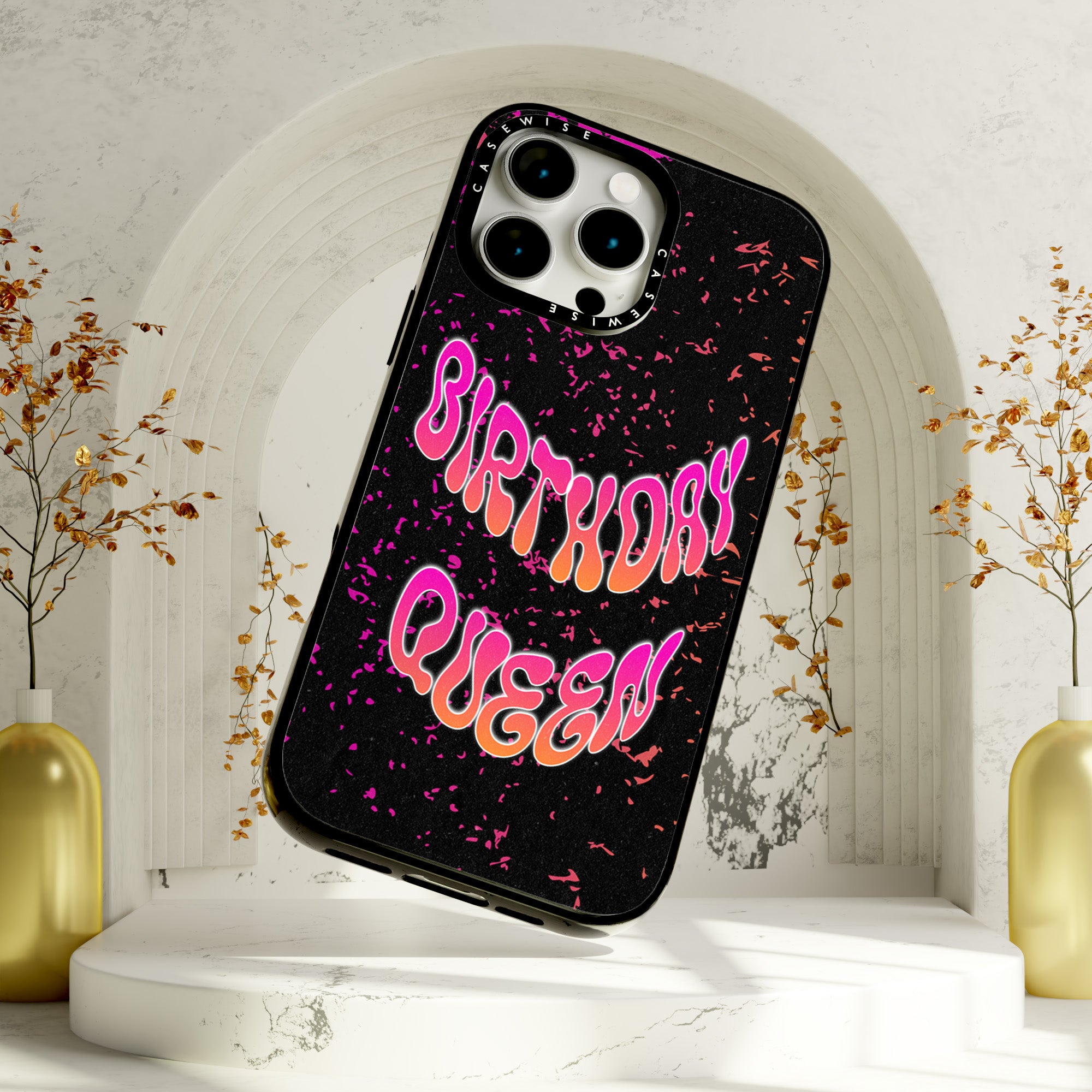 CASEWISE CASEWISE

BIRTHDAY
QUEEN