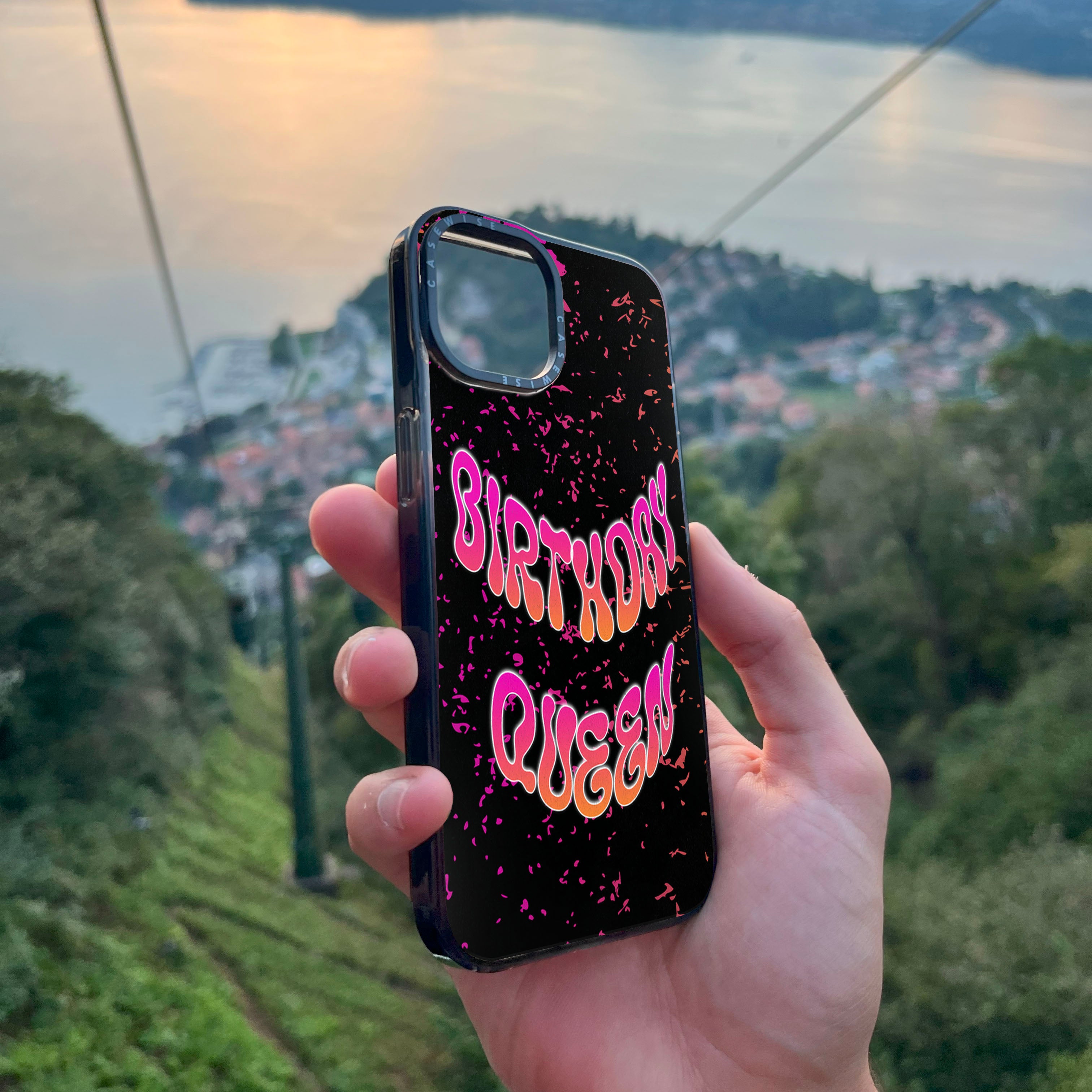 CASEWISE CASEWISE

BIRTHDAY

QUEEN