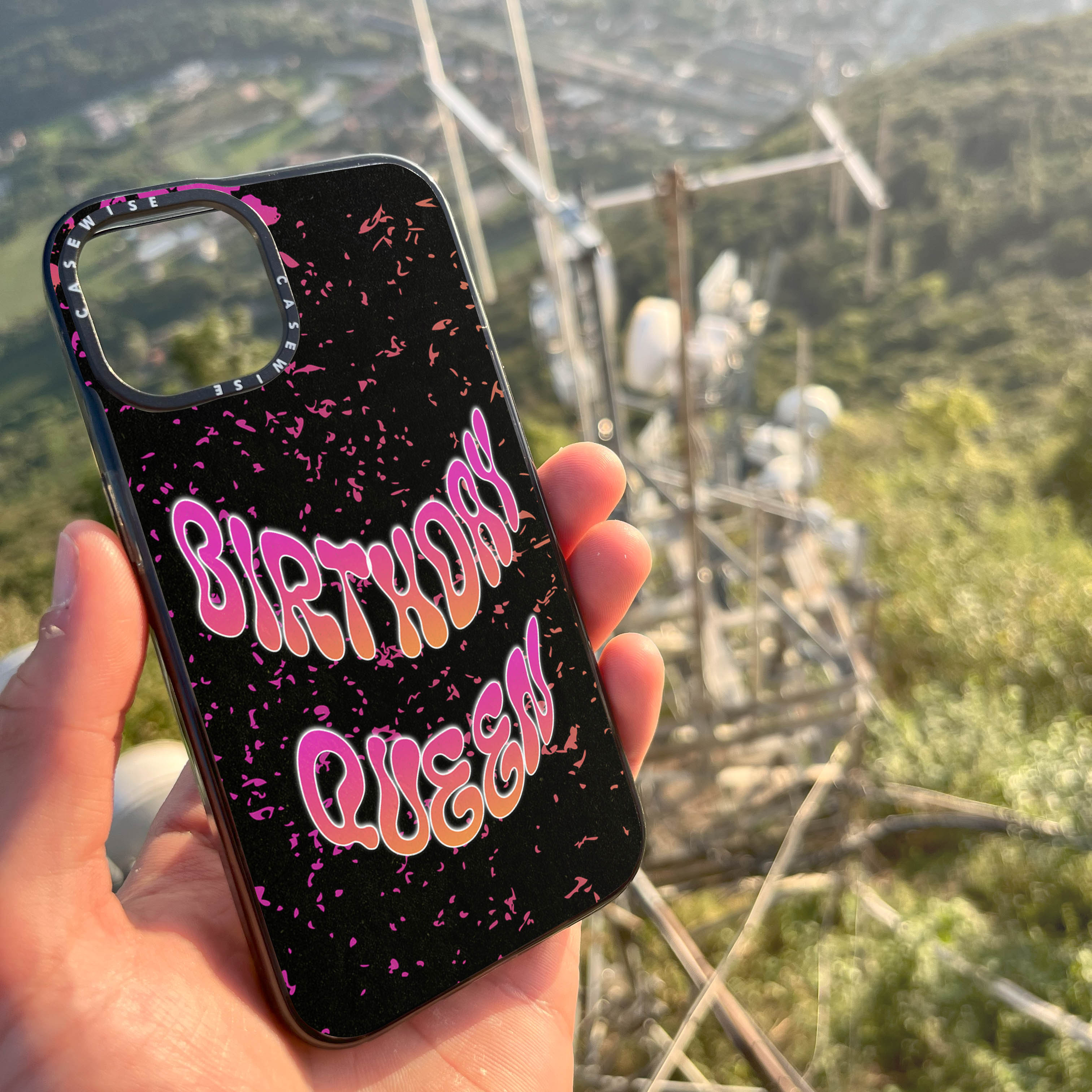 CASEWISE CASEWISE

BIRTHDAY
QUEEN