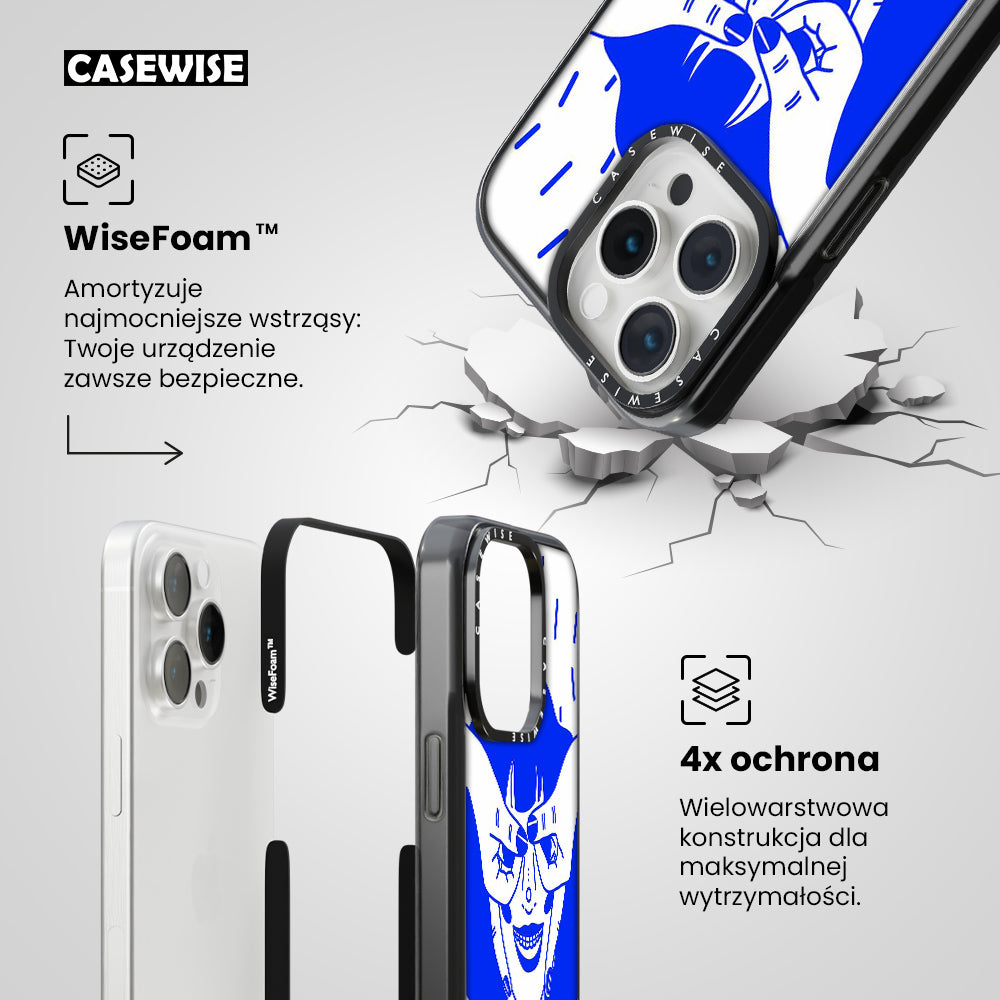 CASEWISE

WiseFoam™

Amortyzuje najmocniejsze wstrząsy: Twoje urządzenie zawsze bezpieczne.

CASEWISE

CASEWISE

WiseFoam™

CASEWISE

4x ochrona

Wielowarstwowa konstrukcja dla maksymalnej wytrzymałości.