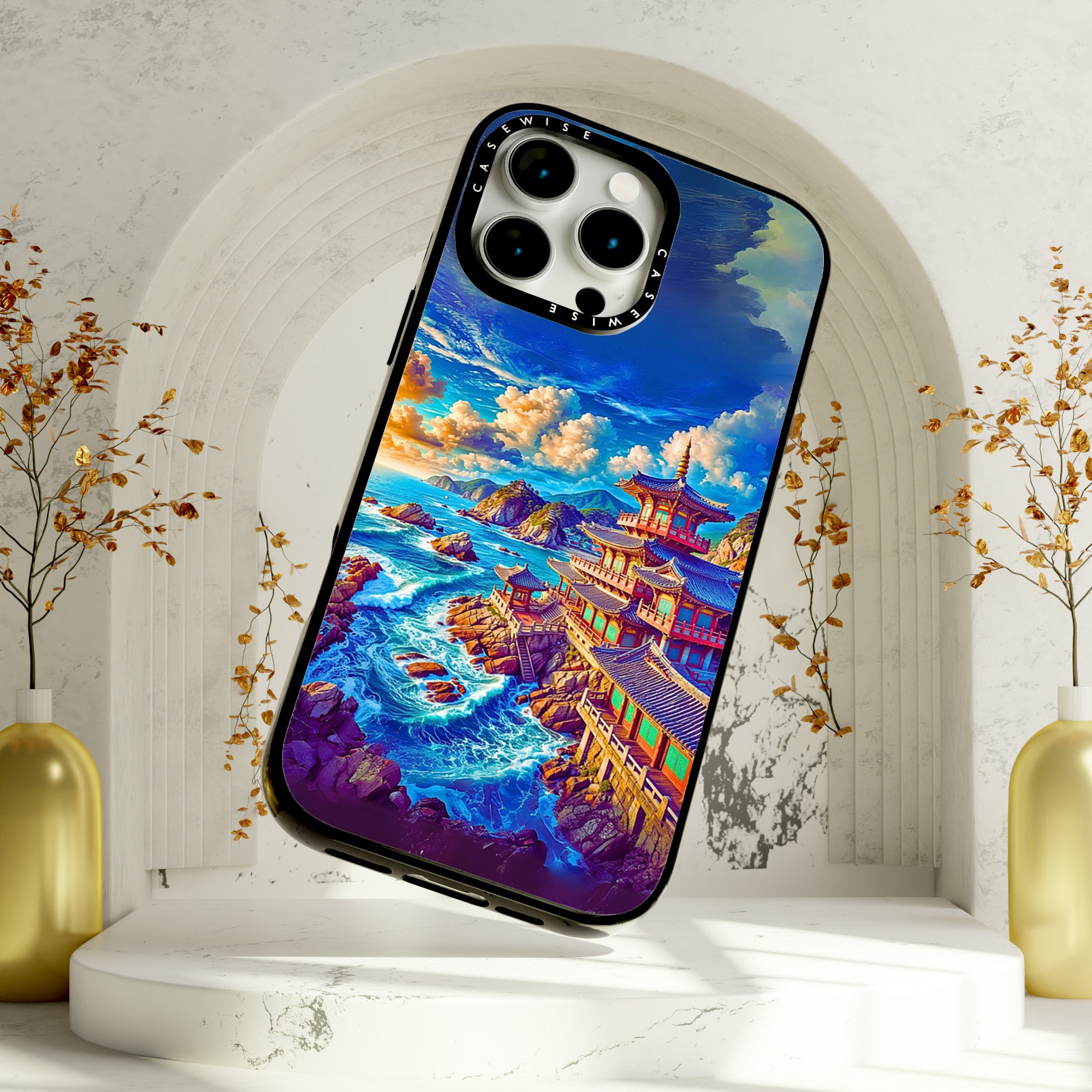 CASEWISE
CASEWISE