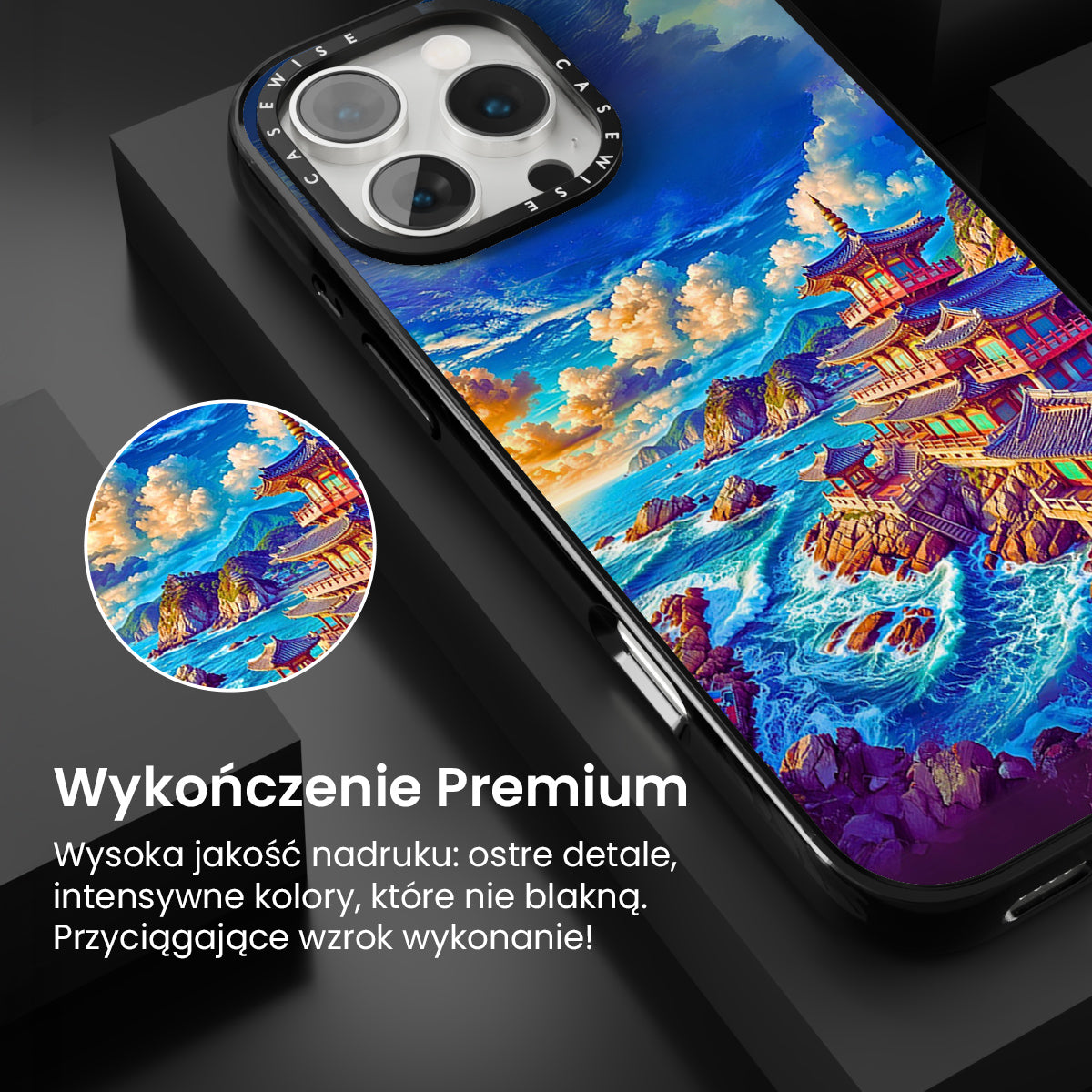 CASEWISE CASEWISE

Wykończenie Premium

Wysoka jakość nadruku: ostre detale, intensywne kolory, które nie blakną. Przyciągające wzrok wykonanie!