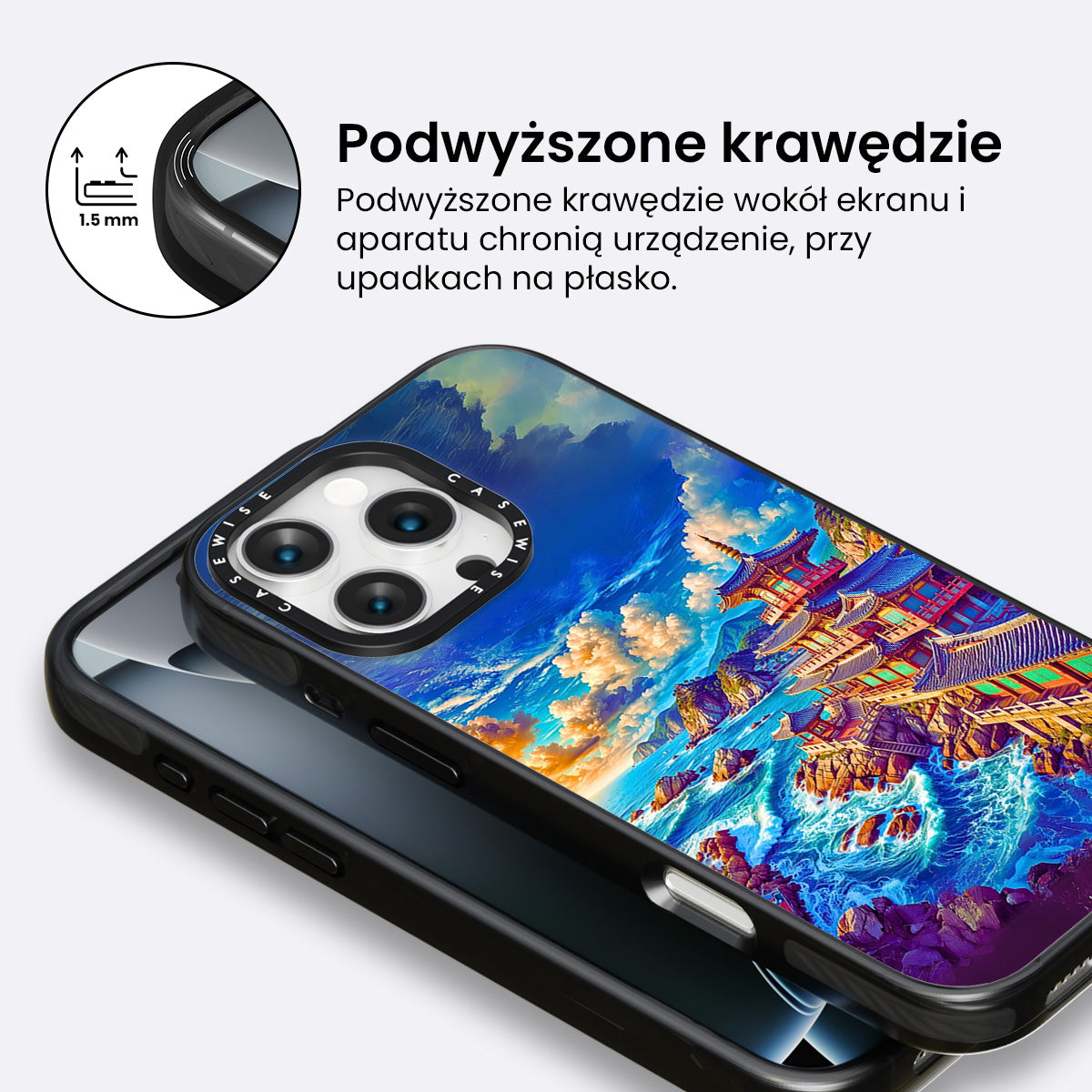 1.5 mm

Podwyższone krawędzie

Podwyższone krawędzie wokół ekranu i aparatu chronią urządzenie, przy upadkach na płasko.

CASEWISE CASEWISE