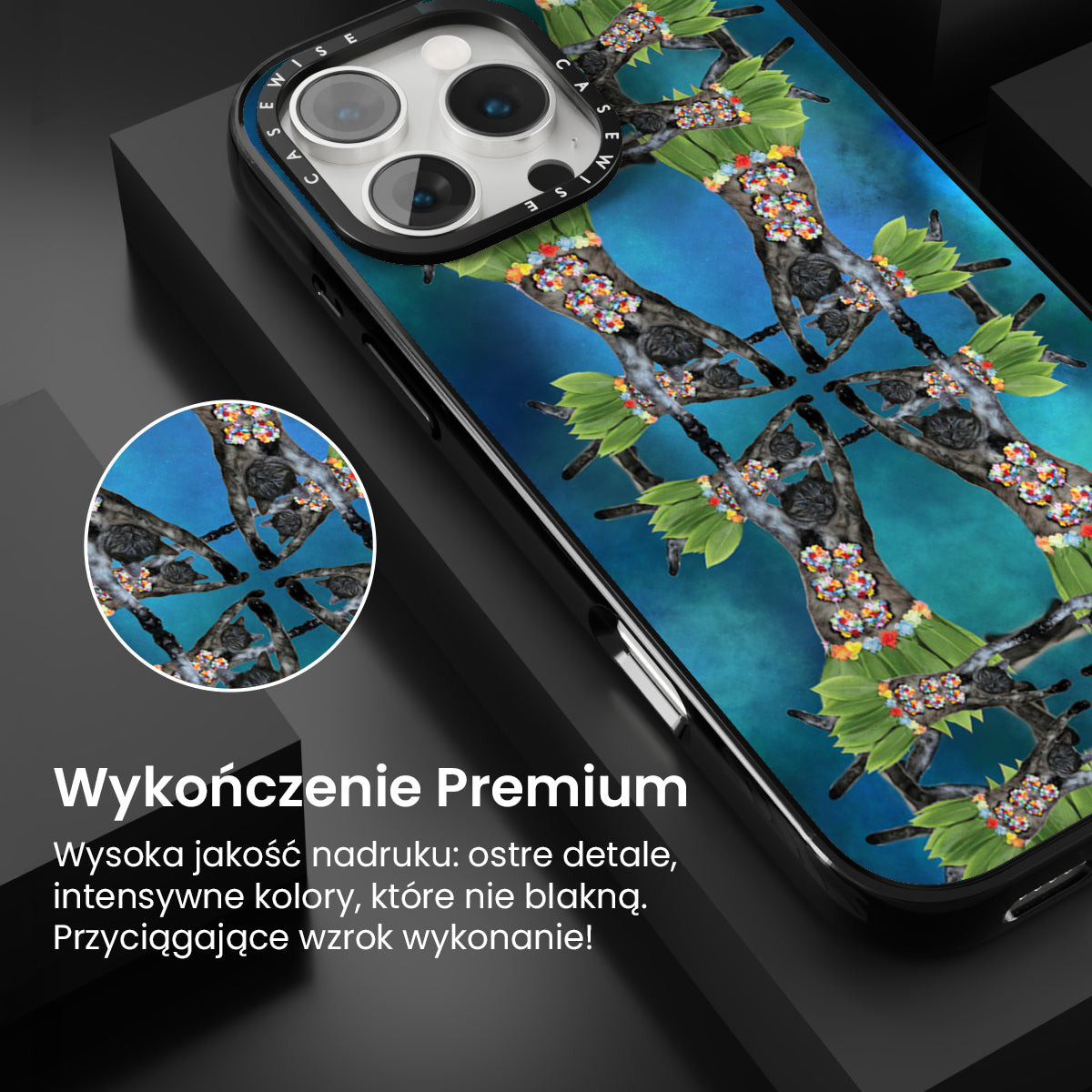 CASEWISE CASEWISE

Wykończenie Premium

Wysoka jakość nadruku: ostre detale, intensywne kolory, które nie blakną. Przyciągające wzrok wykonanie!