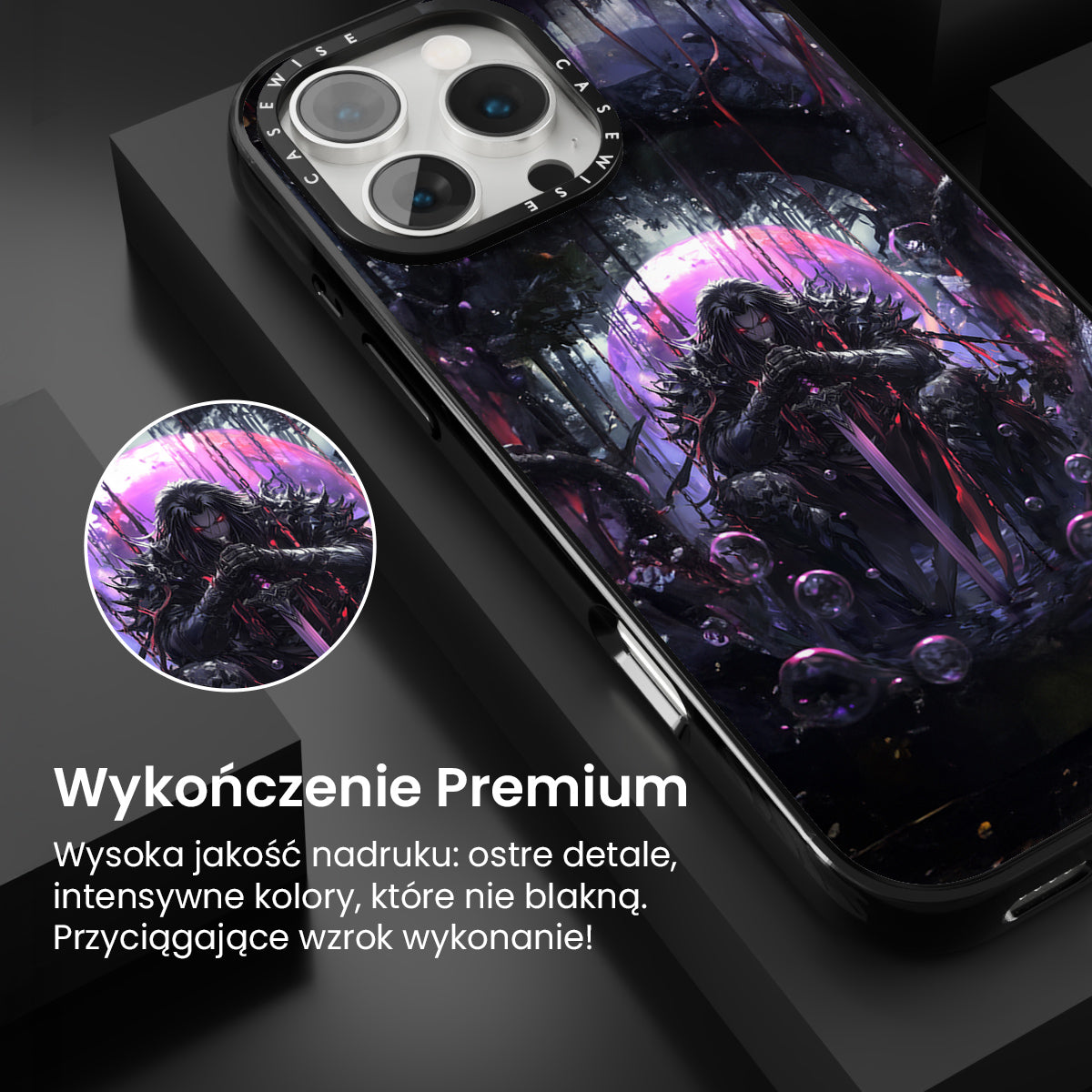 CASEWISE CASEWISE

Wykończenie Premium

Wysoka jakość nadruku: ostre detale, intensywne kolory, które nie blakną. Przyciągające wzrok wykonanie!