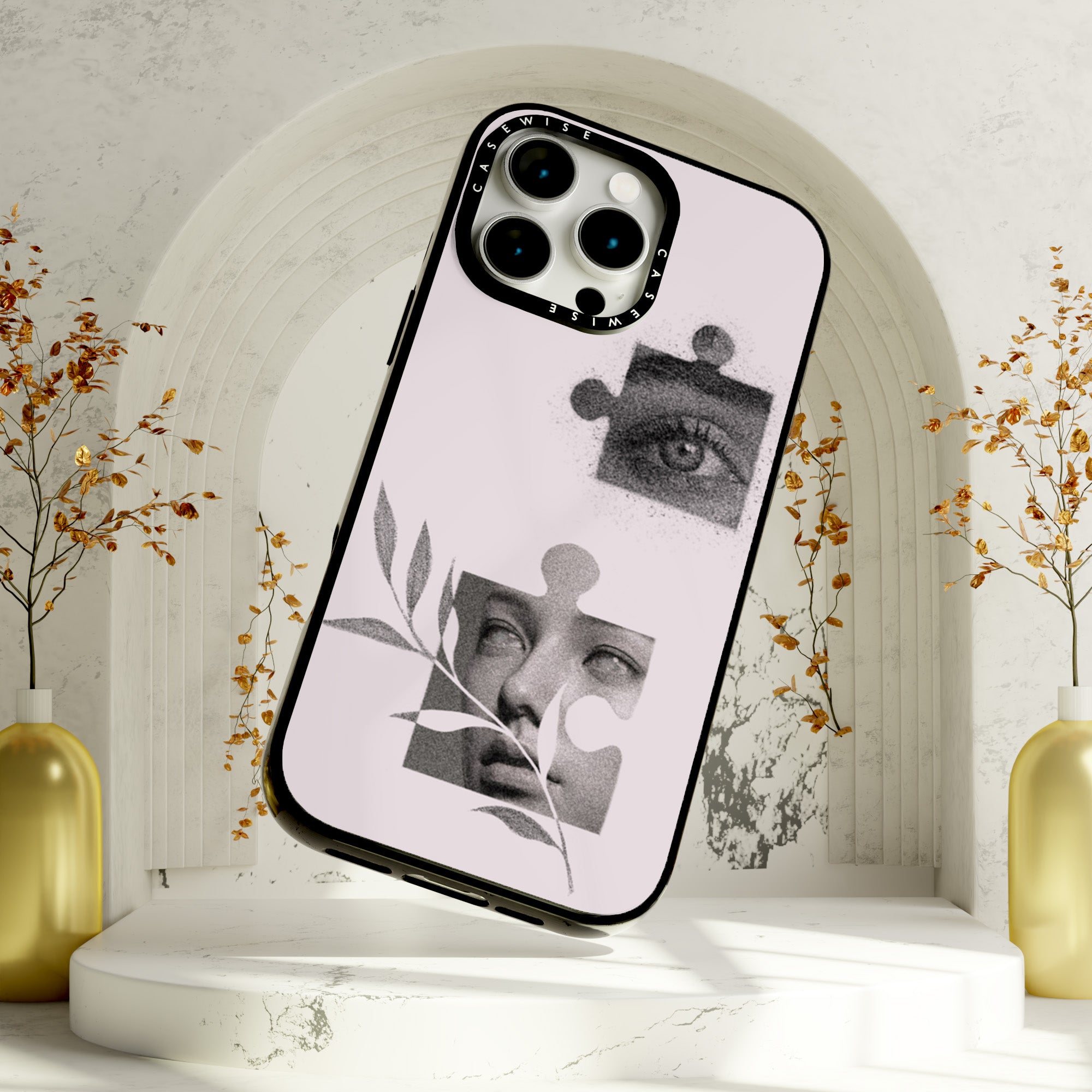 CASEWISE CASEWISE