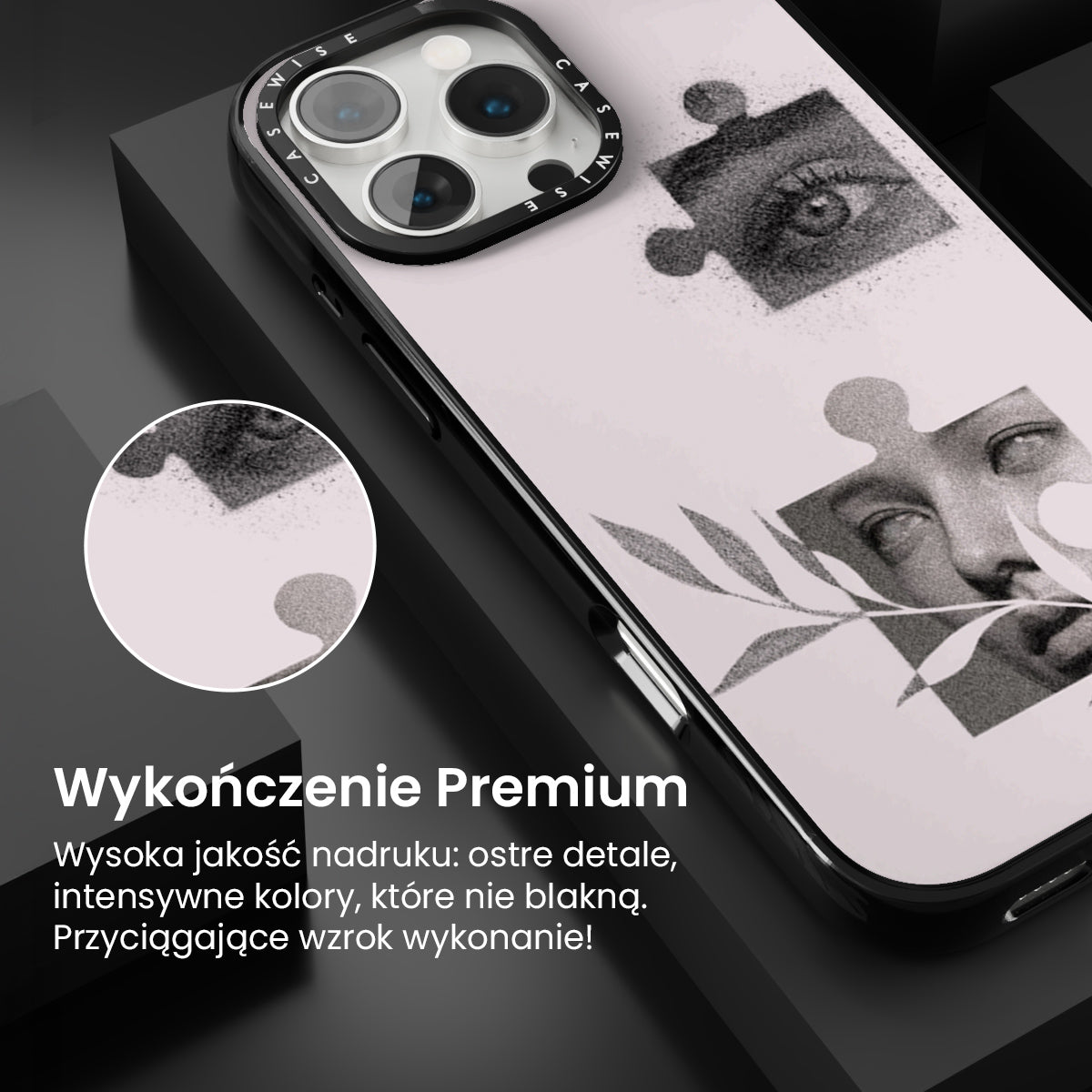 CASEWISE CASEWISE

Wykończenie Premium

Wysoka jakość nadruku: ostre detale, intensywne kolory, które nie blakną. Przyciągające wzrok wykonanie!