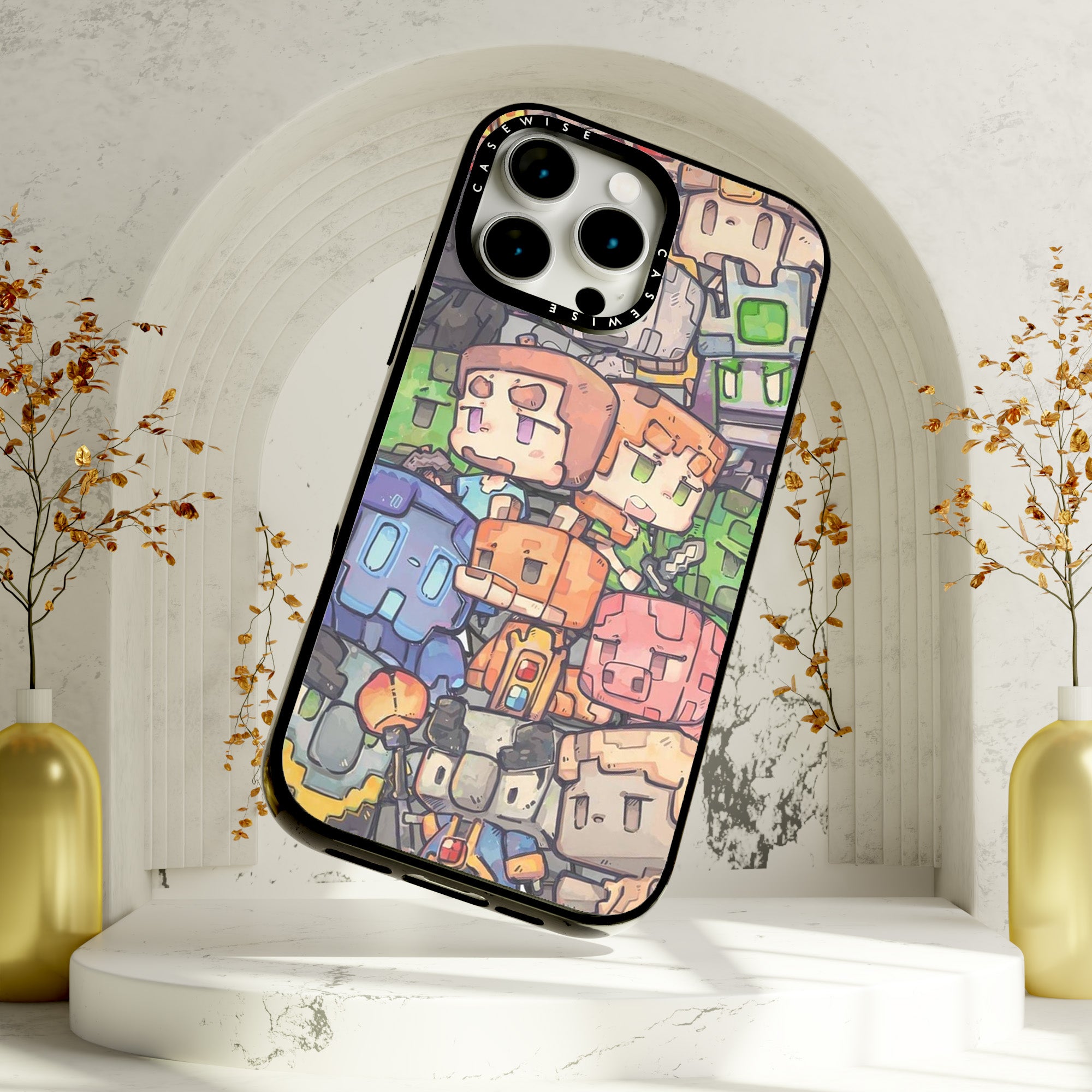 CASEWISE CASEWISE