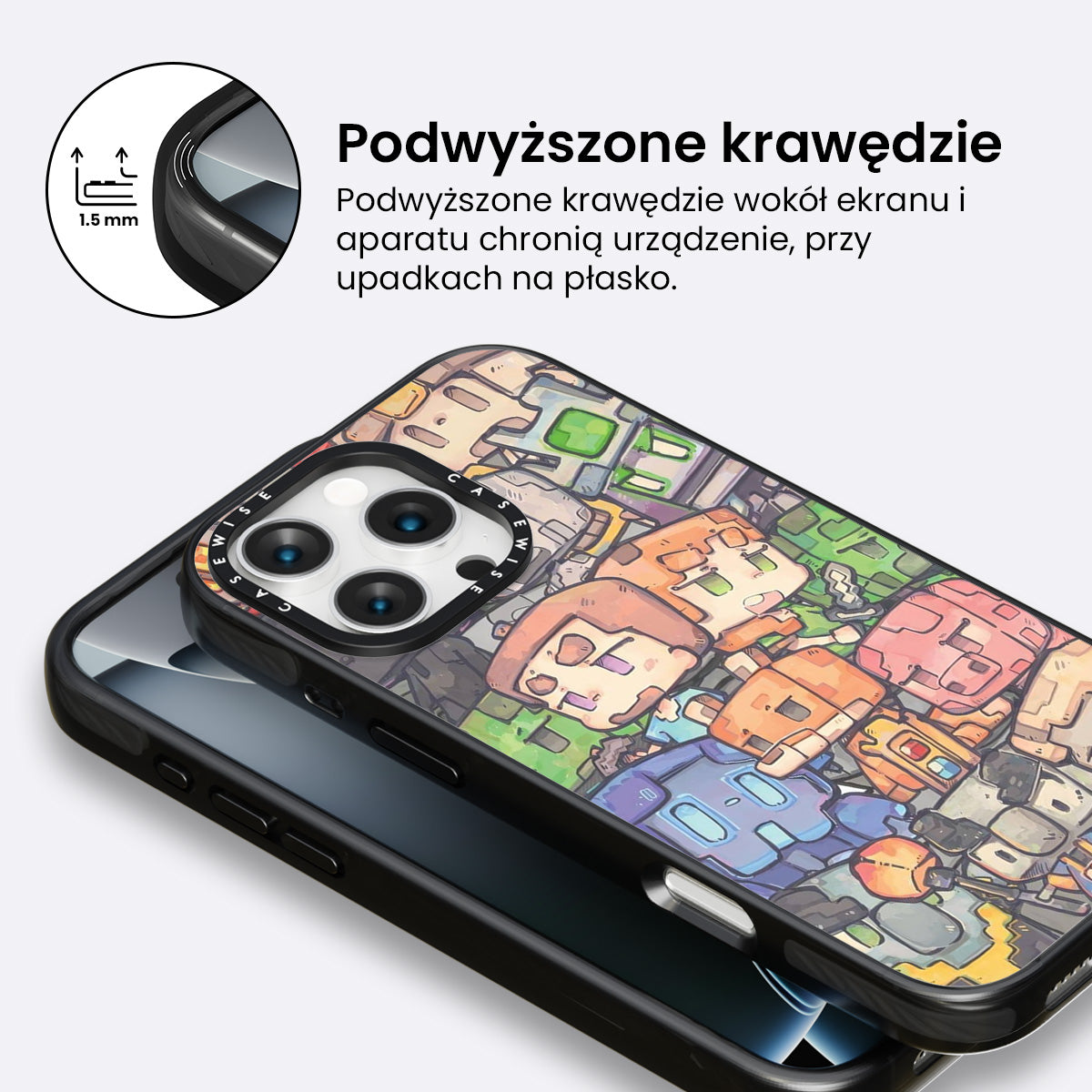 1.5 mm

Podwyższone krawędzie

Podwyższone krawędzie wokół ekranu i aparatu chronią urządzenie, przy upadkach na płasko.

CASEWISE CASEWISE