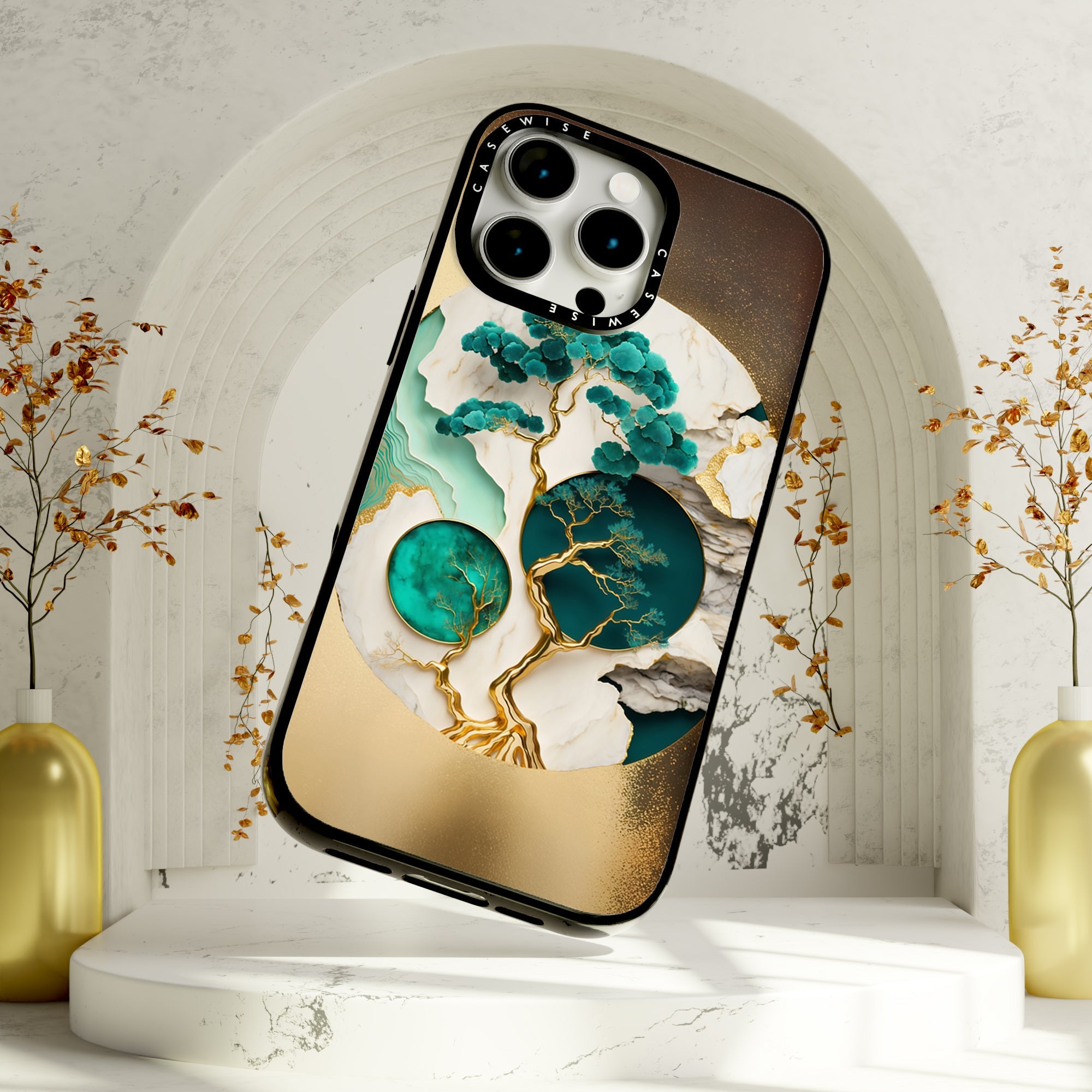 CASEWISE CASEWISE