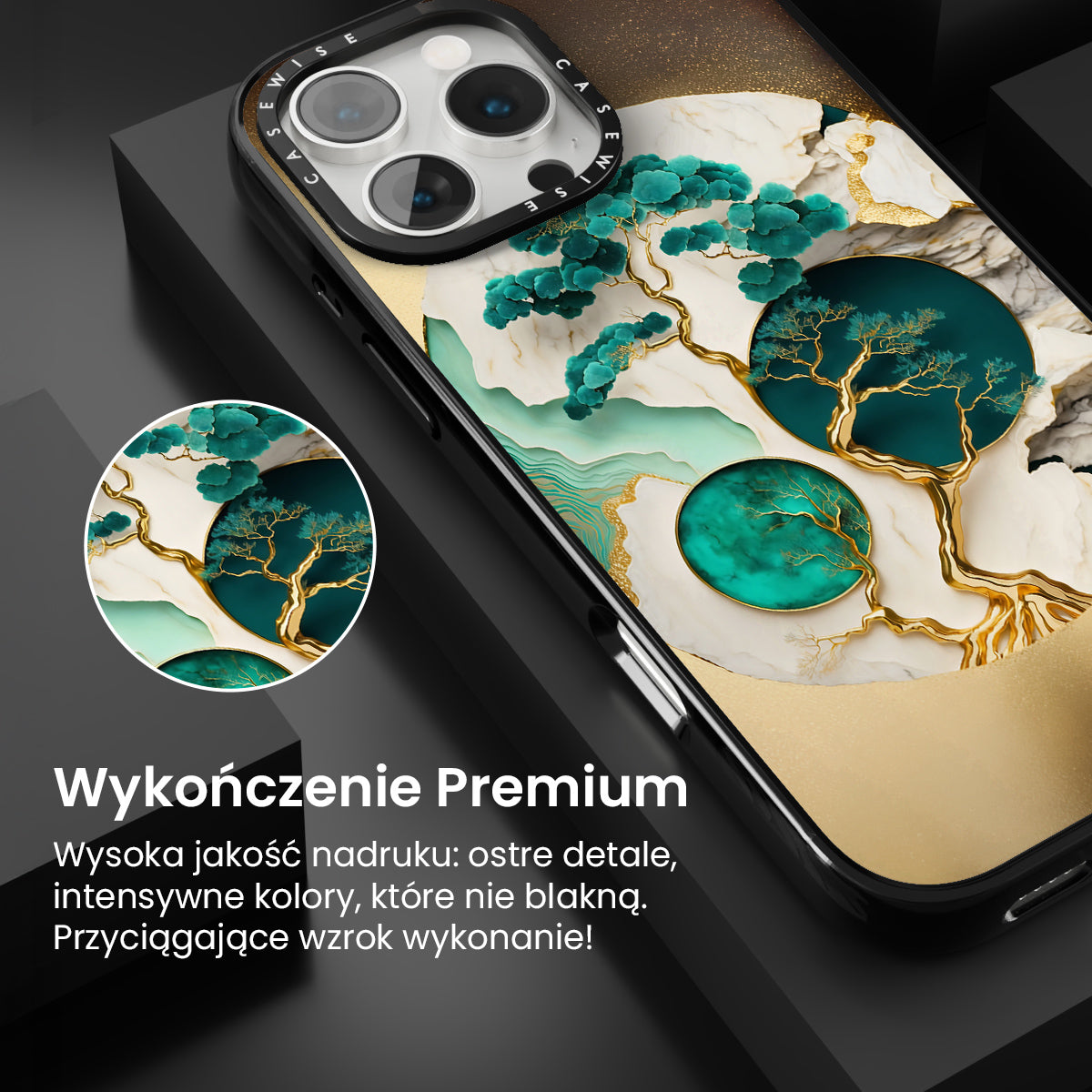 CASEWISE CASEWISE

Wykończenie Premium

Wysoka jakość nadruku: ostre detale, intensywne kolory, które nie blakną. Przyciągające wzrok wykonanie!