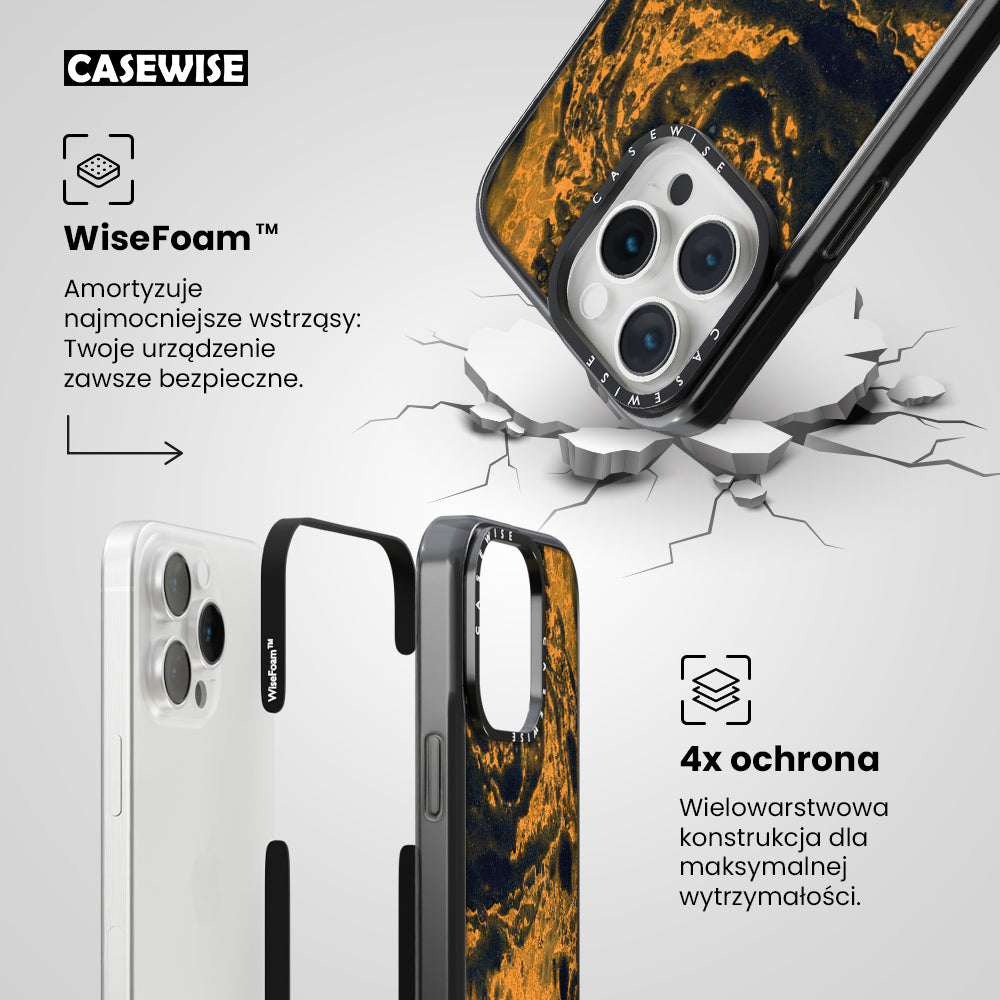 CASEWISE

WiseFoam™

Amortyzuje najmocniejsze wstrząsy: Twoje urządzenie zawsze bezpieczne.

CASEWISE

CASEWISE

WiseFoam™

CASEWISE

4x ochrona

Wielowarstwowa konstrukcja dla maksymalnej wytrzymałości.