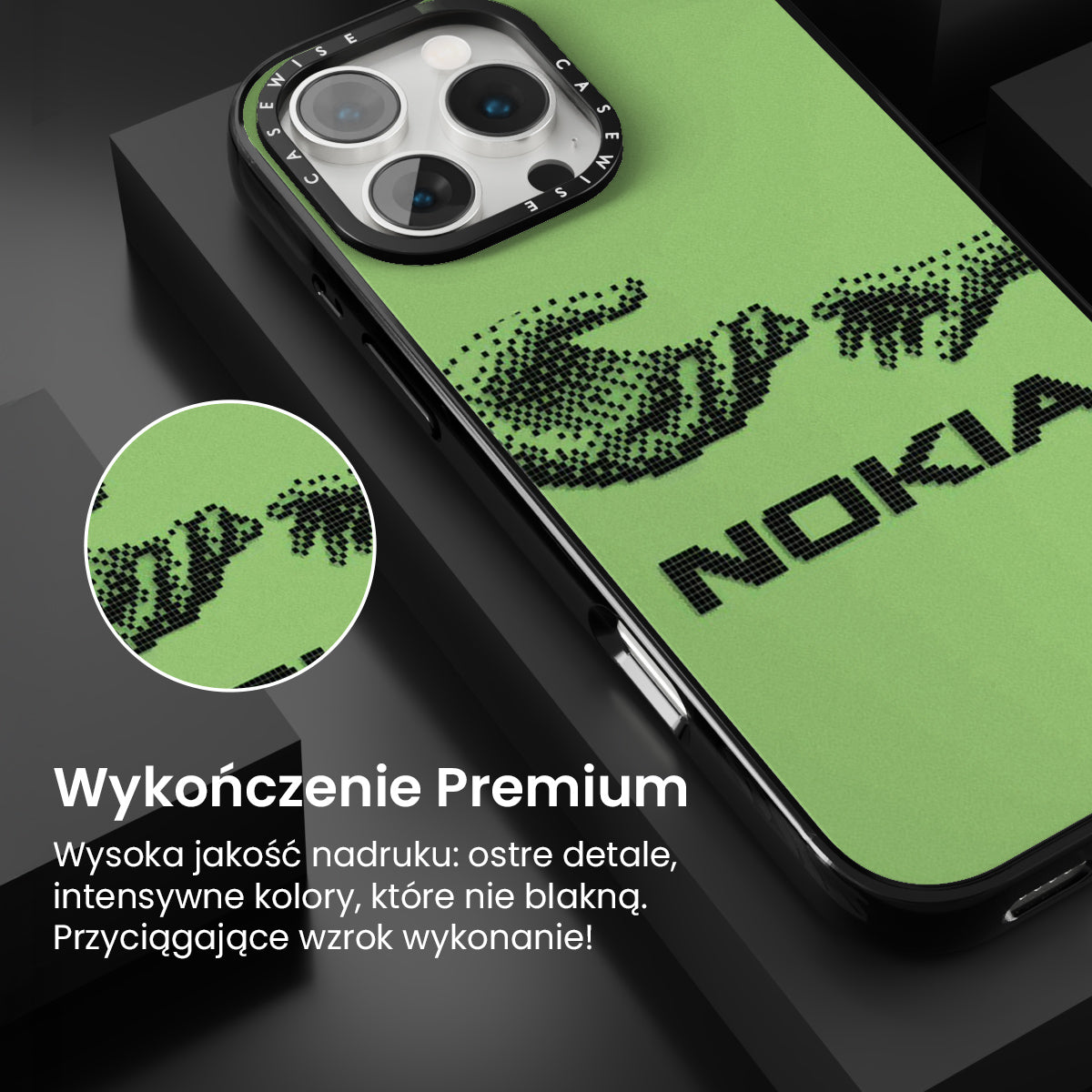 CASEWISE CASEWISE

NOKIA

Wykończenie Premium

Wysoka jakość nadruku: ostre detale, intensywne kolory, które nie blakną. Przyciągające wzrok wykonanie!