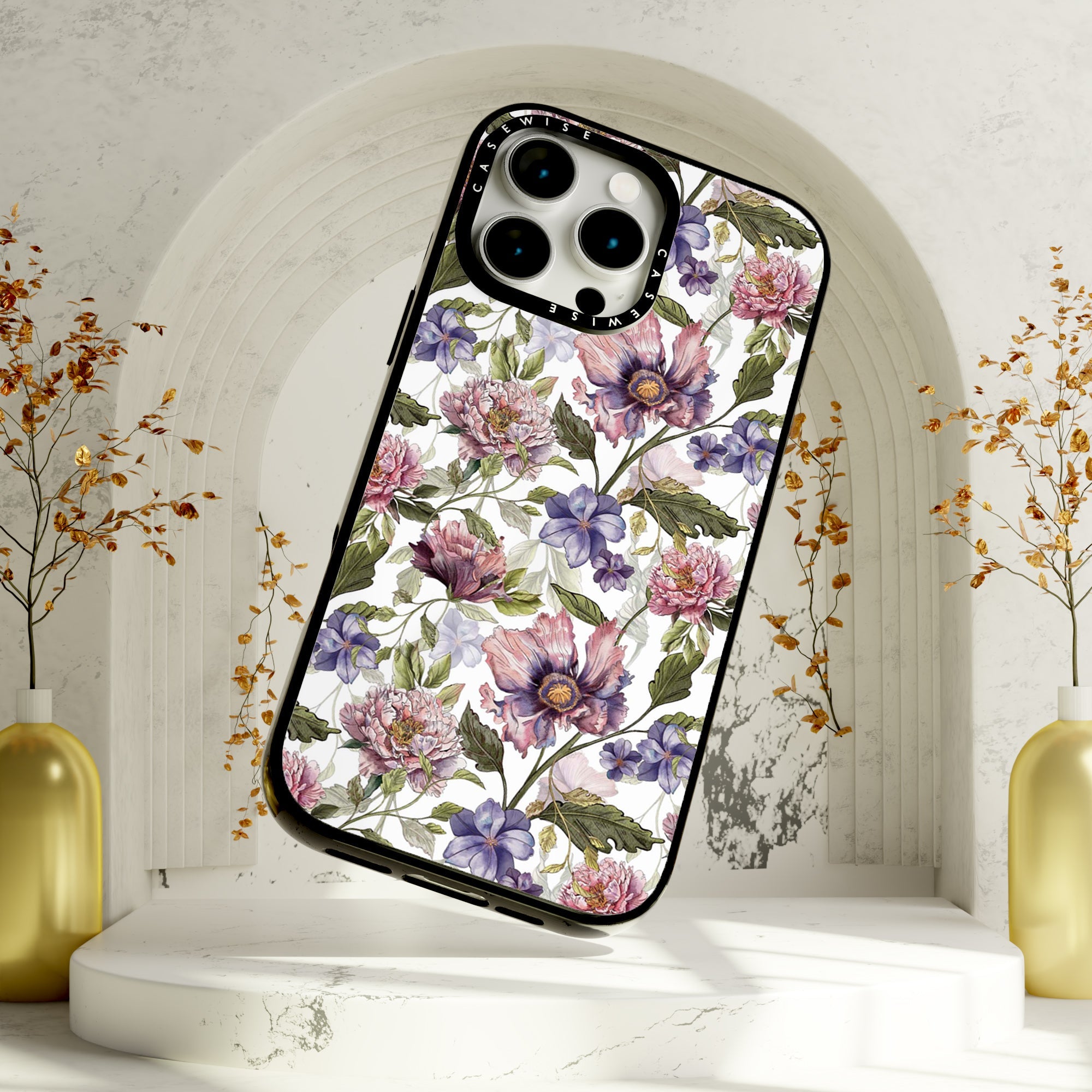 CASEWISE
CASEWISE