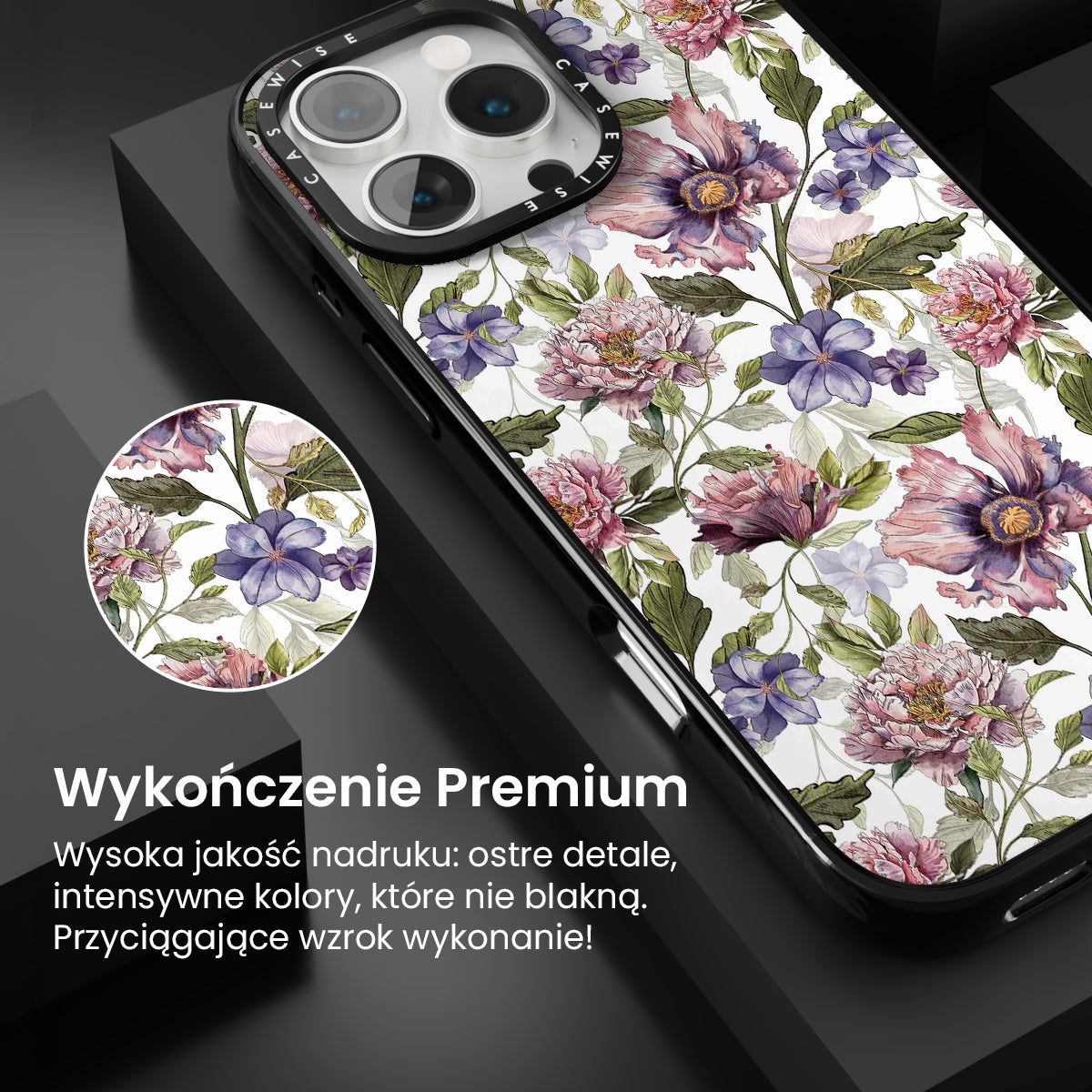 CASEWISE CASEWISE

Wykończenie Premium

Wysoka jakość nadruku: ostre detale, intensywne kolory, które nie blakną. Przyciągające wzrok wykonanie!