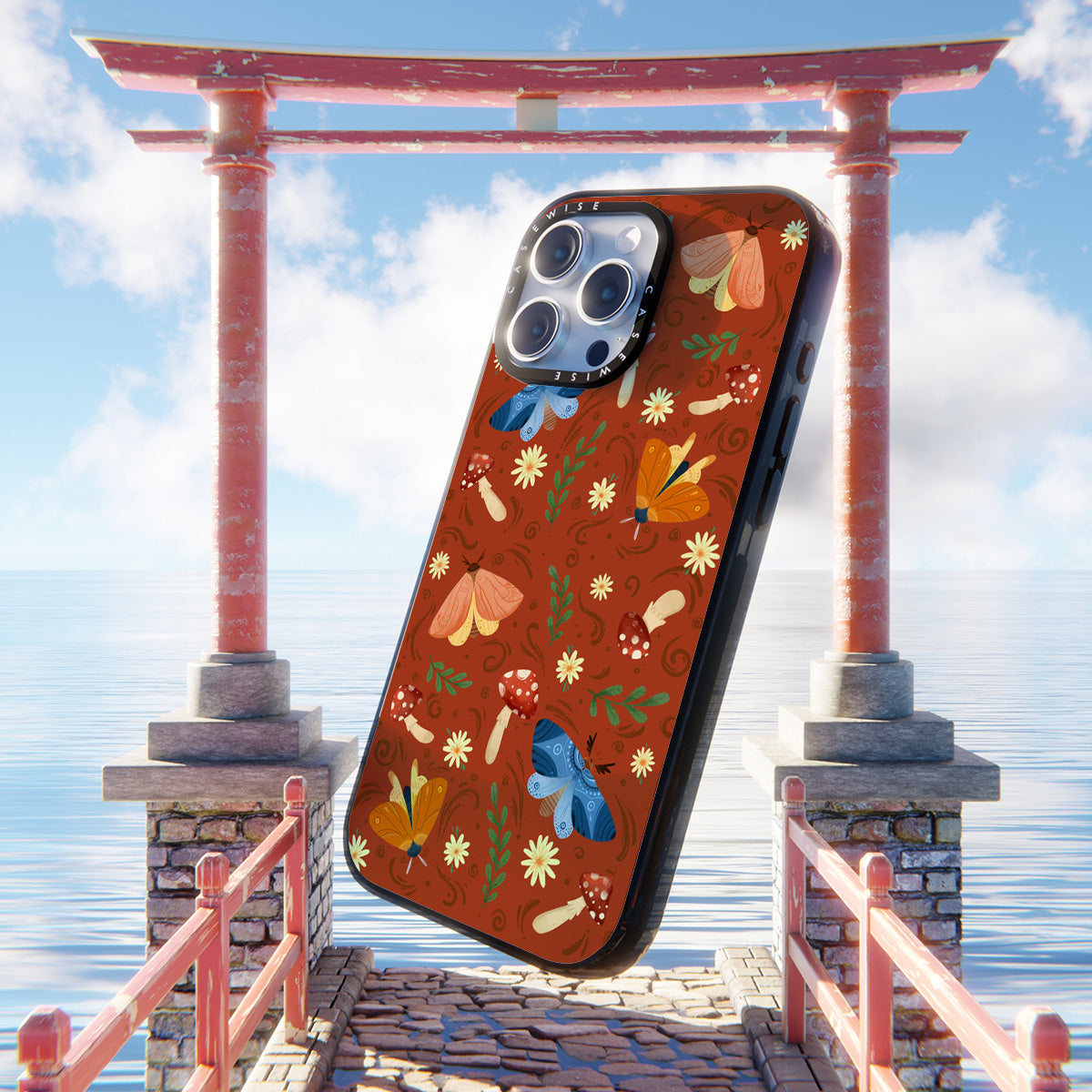 CASEWISE CASEWISE