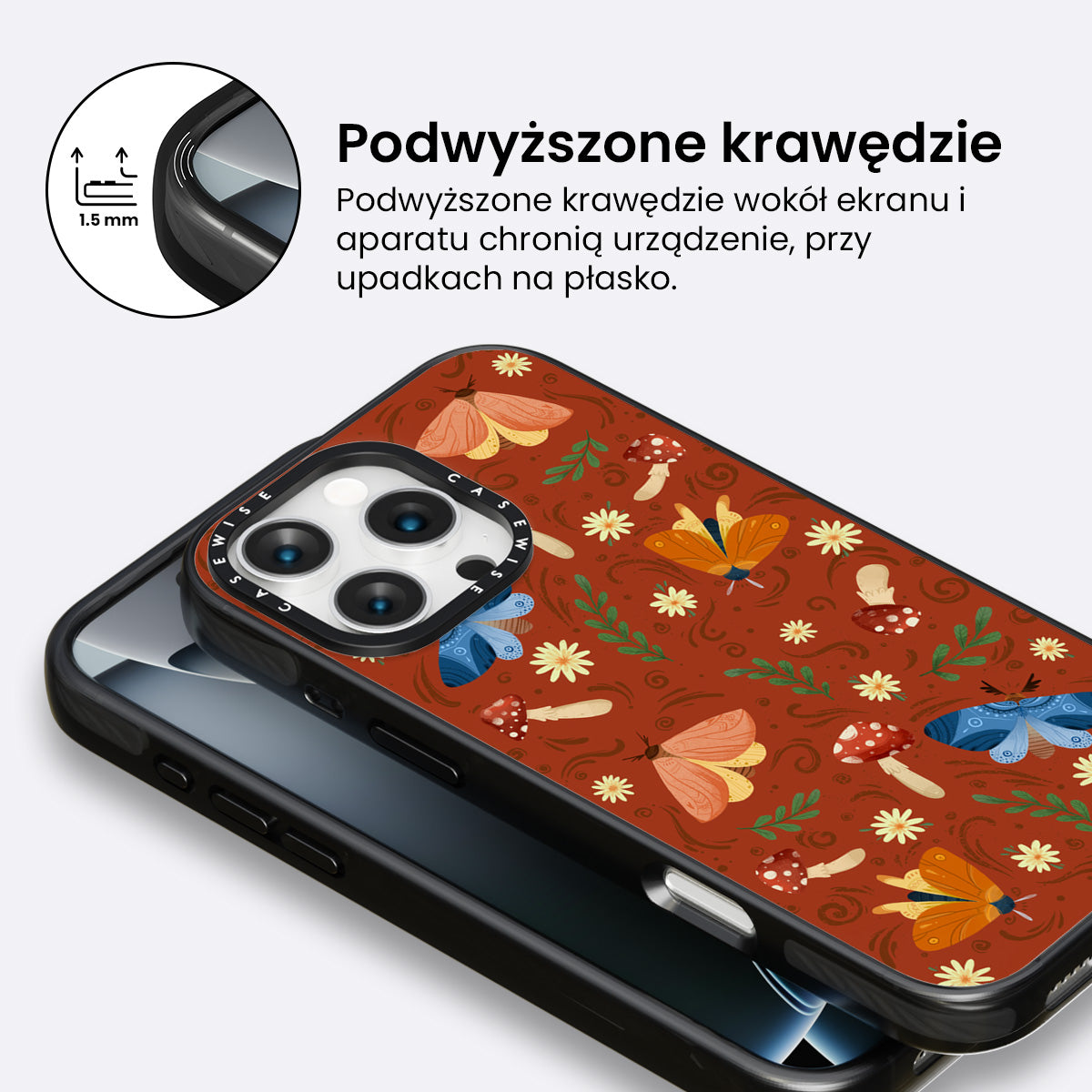 1.5 mm

Podwyższone krawędzie

Podwyższone krawędzie wokół ekranu i aparatu chronią urządzenie, przy upadkach na płasko.

CASEWISE CASEWISE