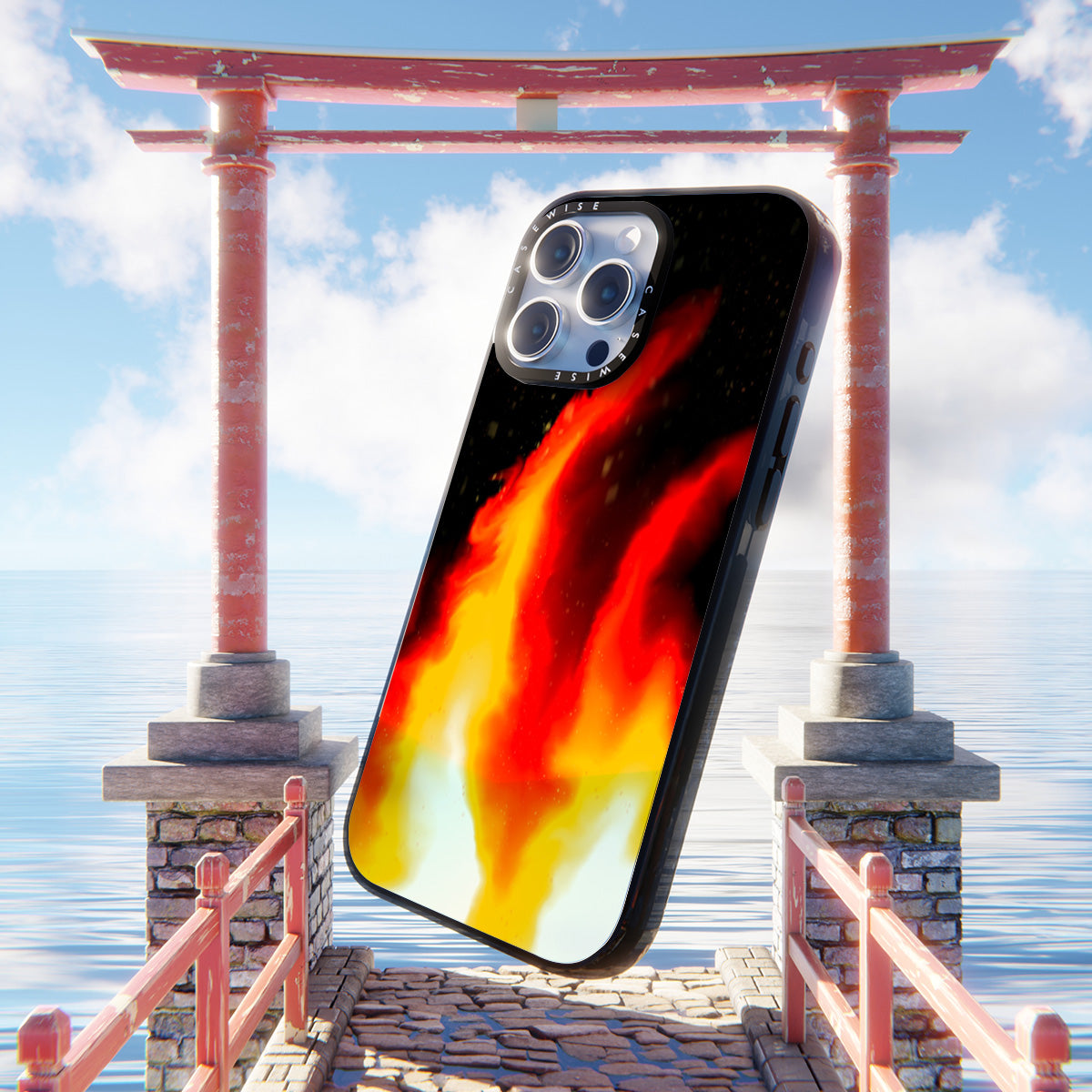 CASEWISE CASEWISE