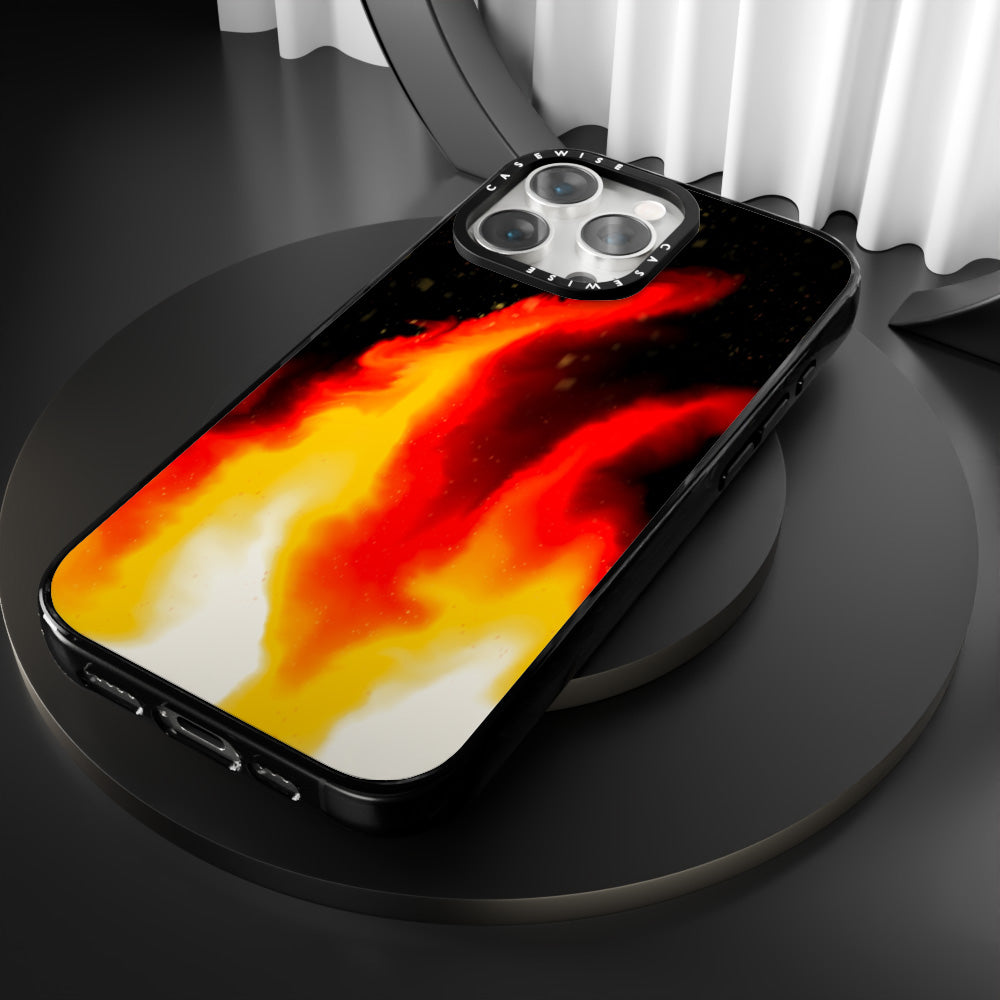 CASEWISE
CASEWISE