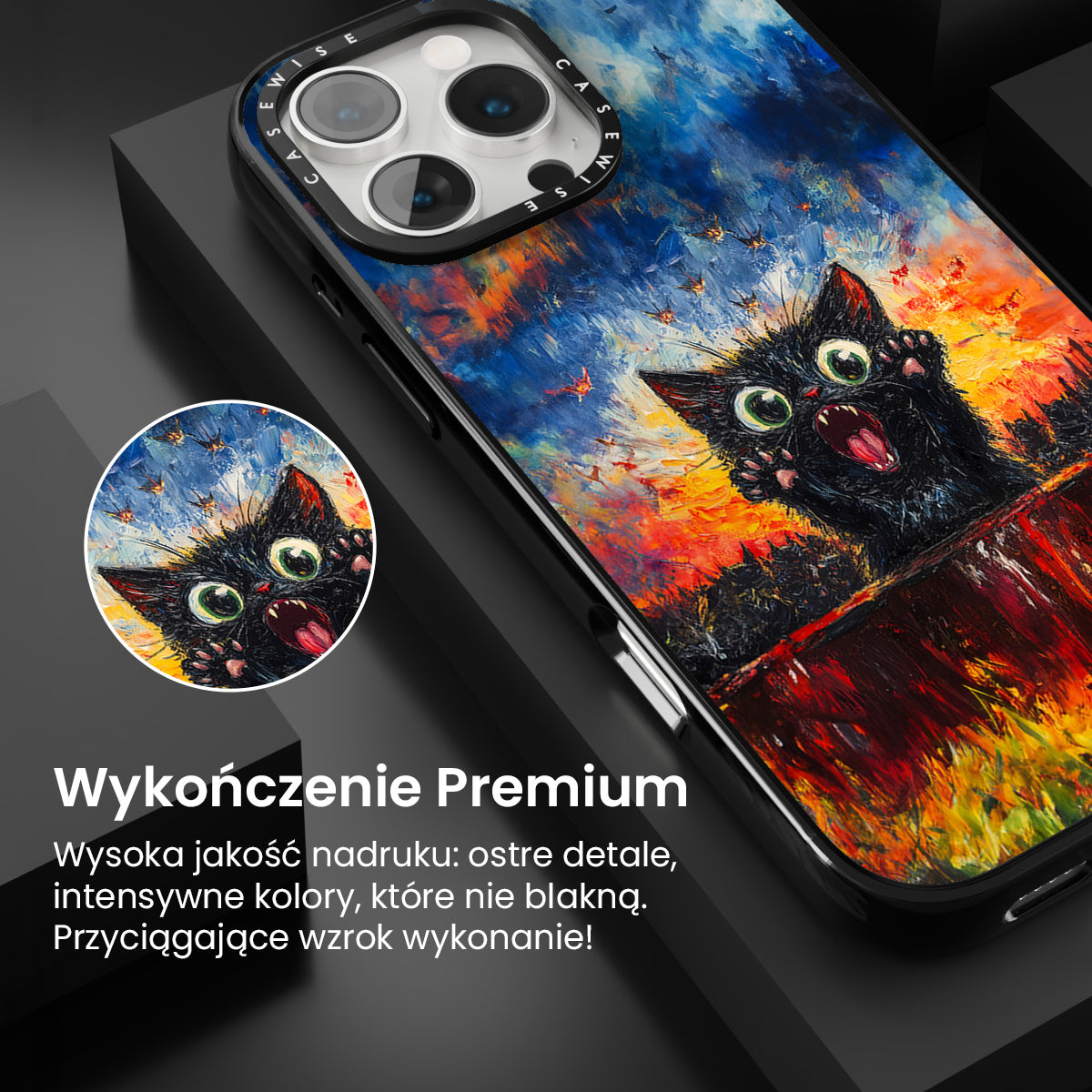 CASEWISE CASEWISE

Wykończenie Premium

Wysoka jakość nadruku: ostre detale, intensywne kolory, które nie blakną. Przyciągające wzrok wykonanie!