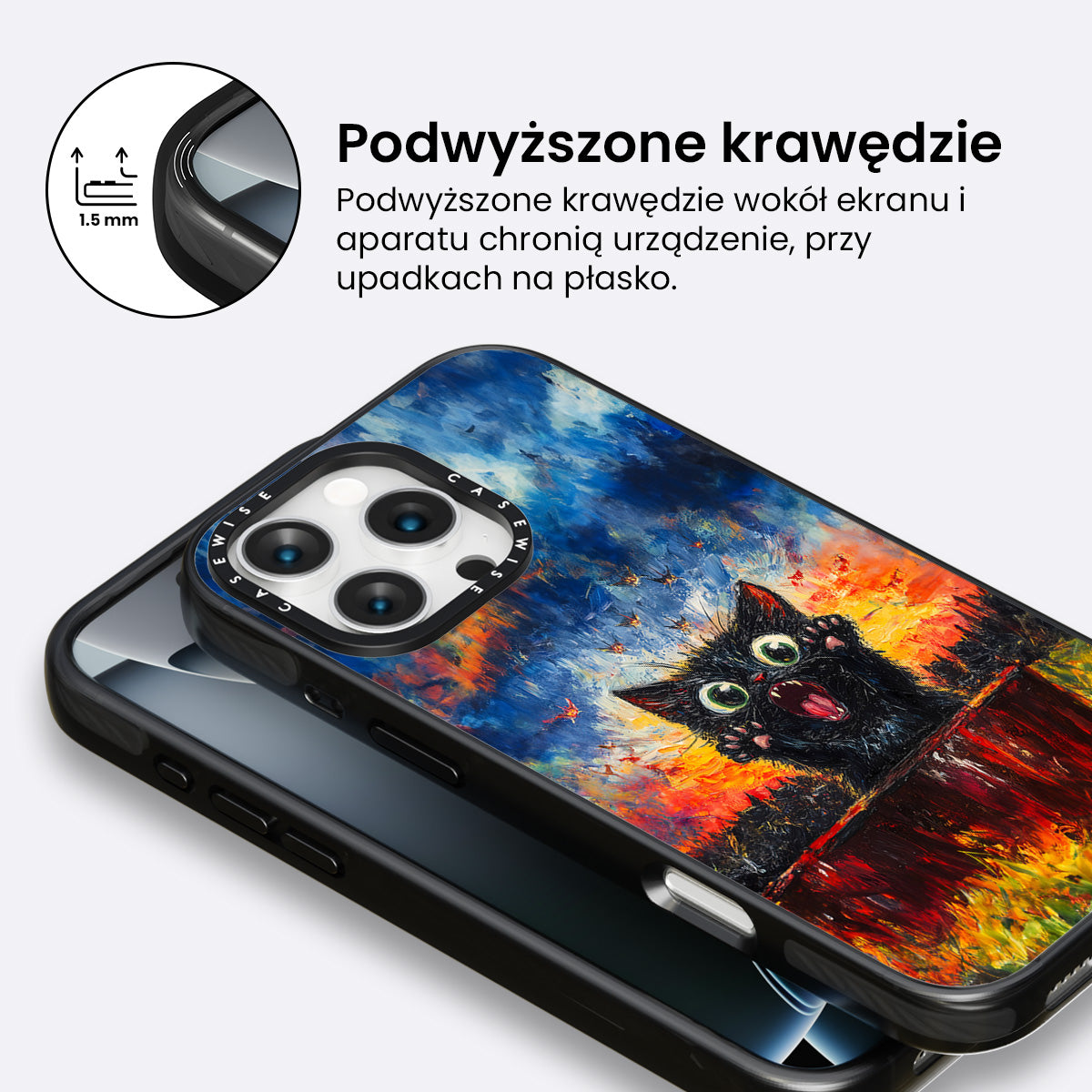 1.5 mm

Podwyższone krawędzie

Podwyższone krawędzie wokół ekranu i aparatu chronią urządzenie, przy upadkach na płasko.

CASEWISE CASEWISE