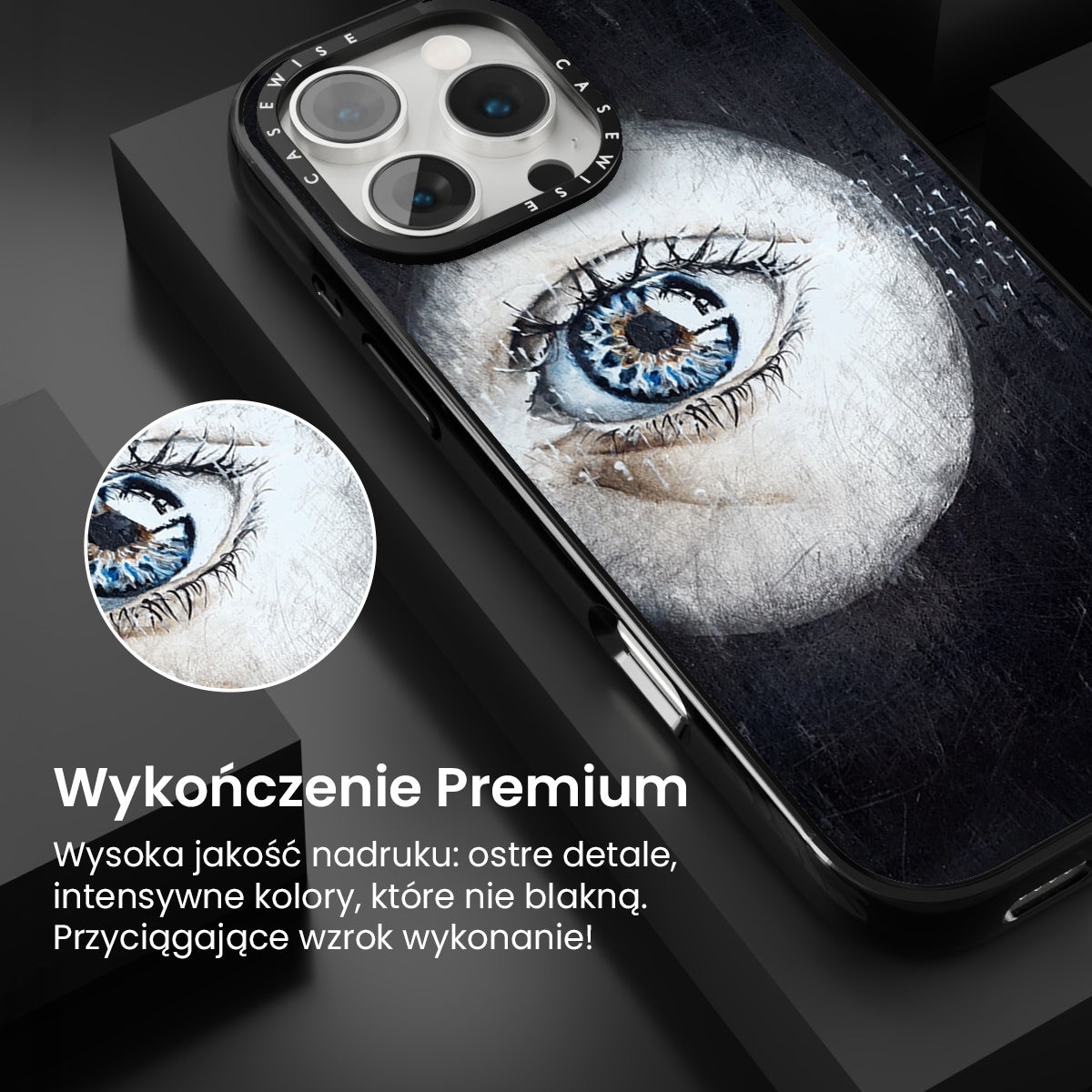 CASEWISE CASEWISE

Wykończenie Premium

Wysoka jakość nadruku: ostre detale, intensywne kolory, które nie blakną. Przyciągające wzrok wykonanie!