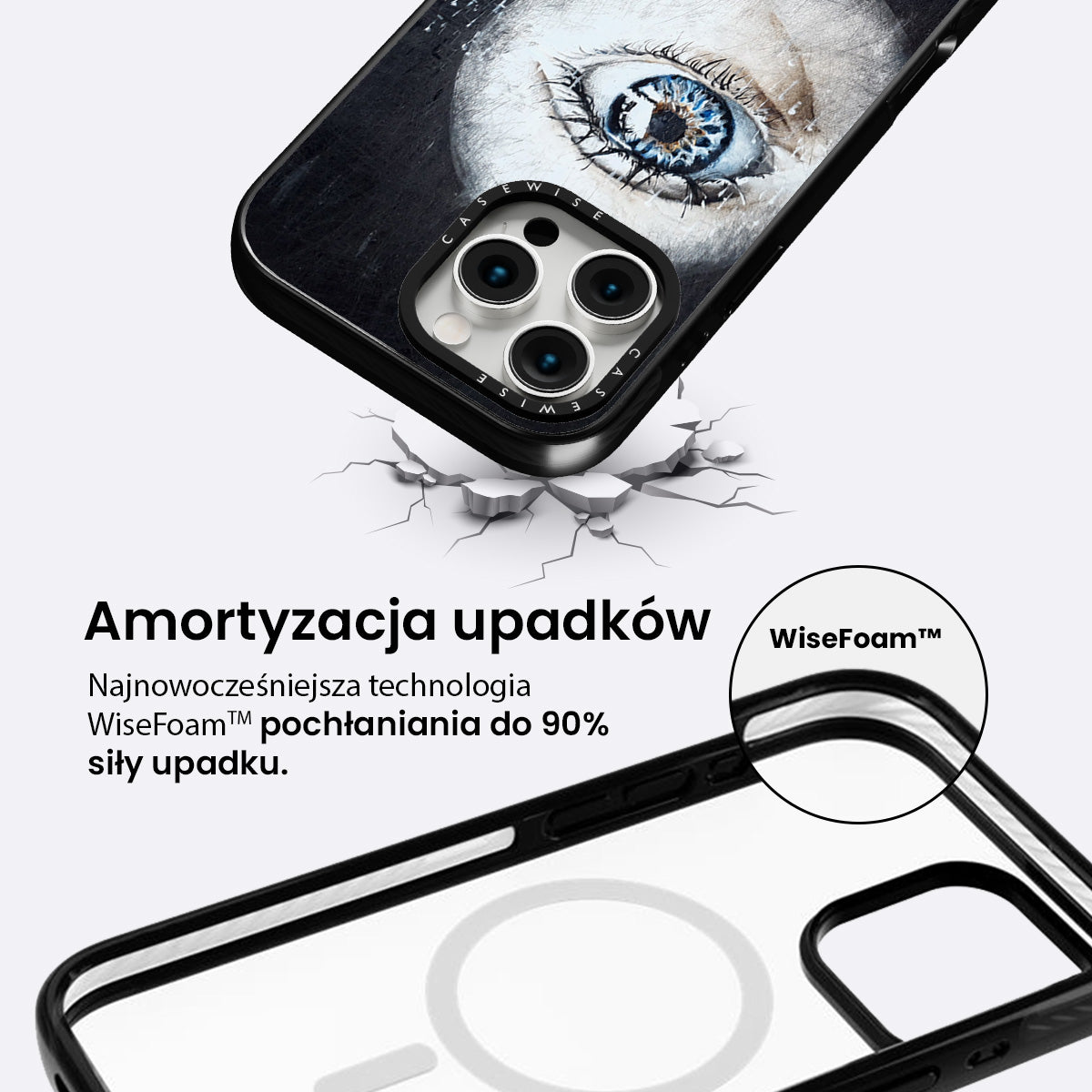 CASEWISE
CASEWISE

Amortyzacja upadków

Najnowocześniejsza technologia WiseFoam™ pochłaniania do 90% siły upadku.

WiseFoam™