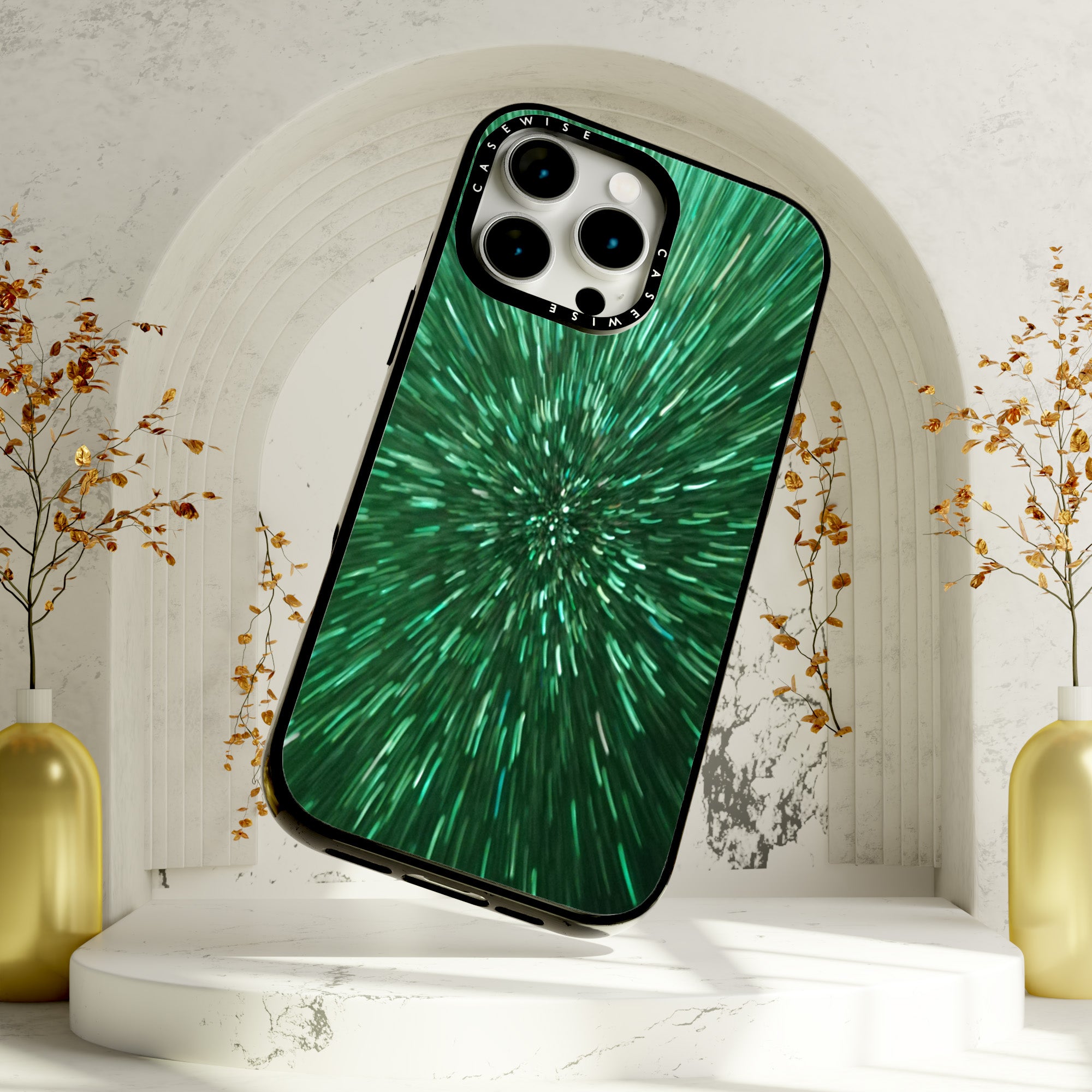 CASEWISE
CASEWISE