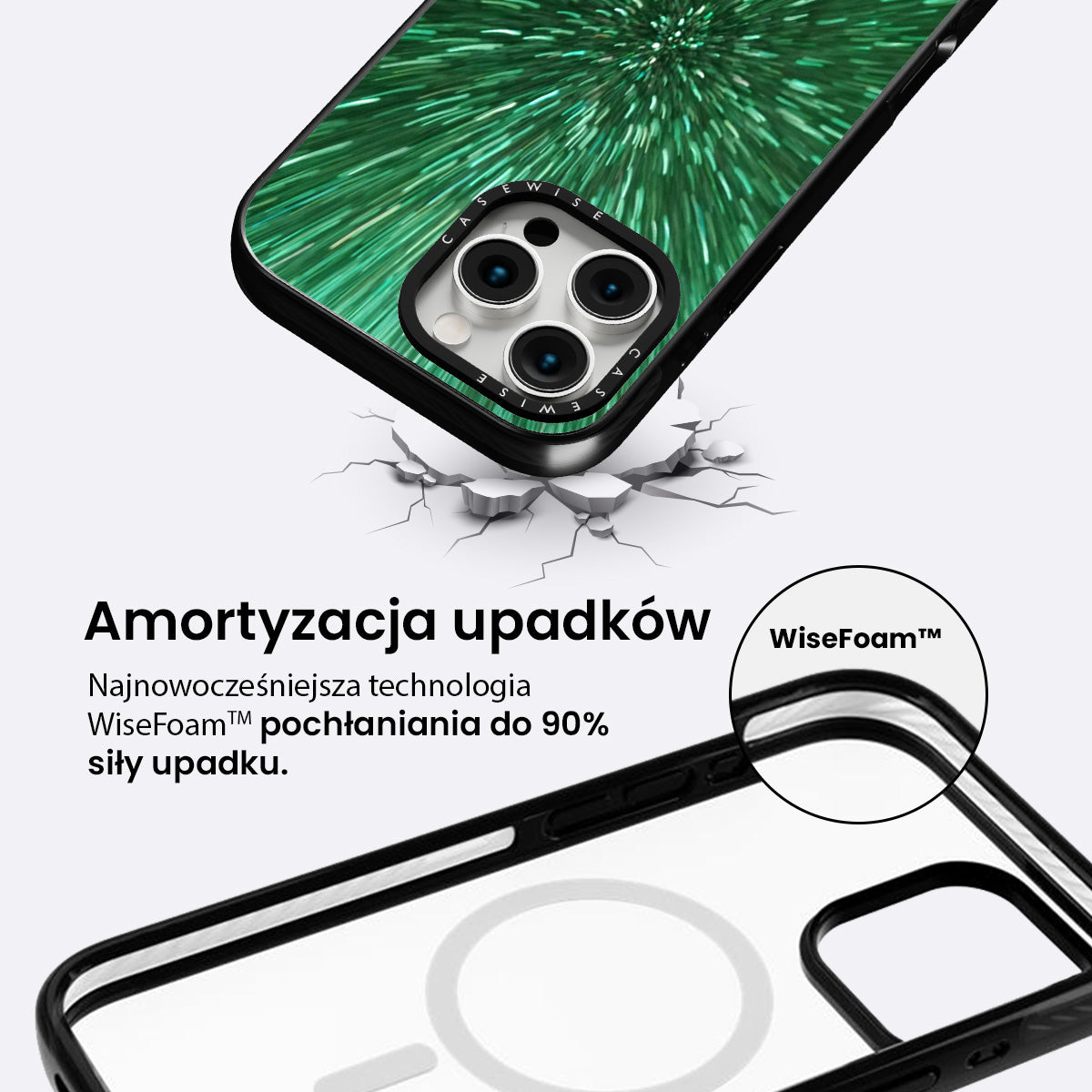 CASEWISE

CASEWISE

Amortyzacja upadków

Najnowocześniejsza technologia WiseFoam™ pochłaniania do 90% siły upadku.

WiseFoam™