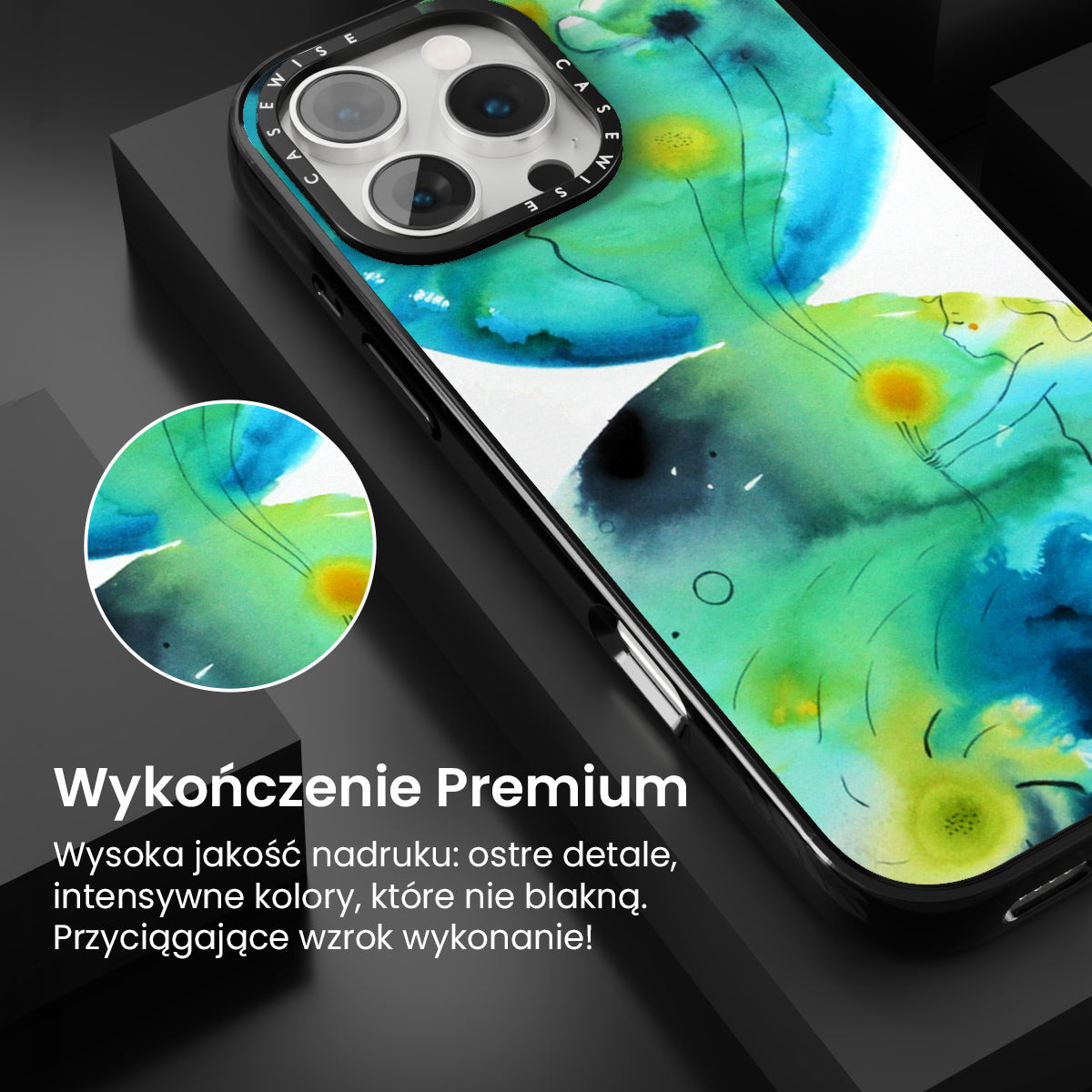 CASEWISE CASEWISE

Wykończenie Premium

Wysoka jakość nadruku: ostre detale, intensywne kolory, które nie blakną. Przyciągające wzrok wykonanie!