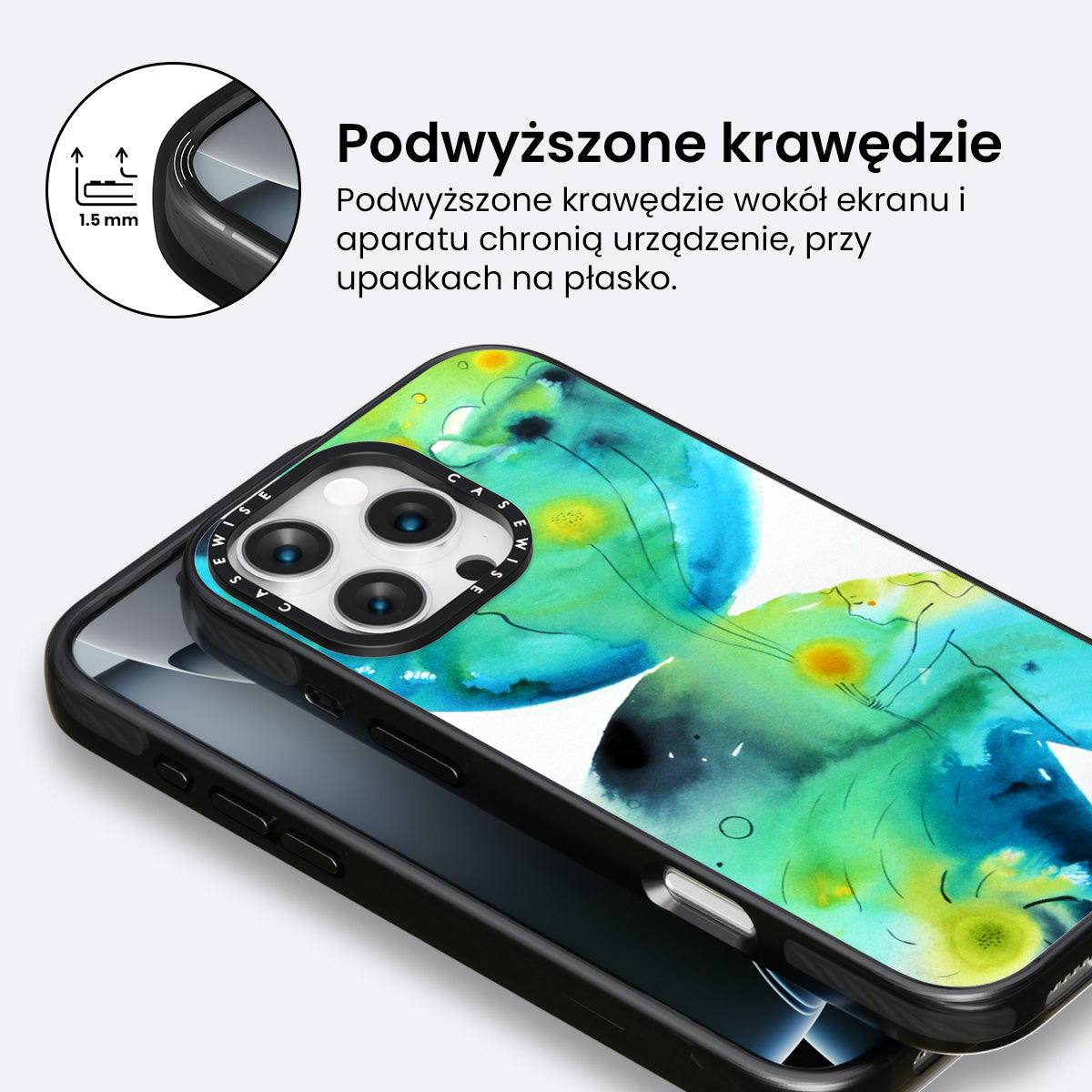 1.5 mm

Podwyższone krawędzie

Podwyższone krawędzie wokół ekranu i aparatu chronią urządzenie, przy upadkach na płasko.

CASEWISE CASEWISE