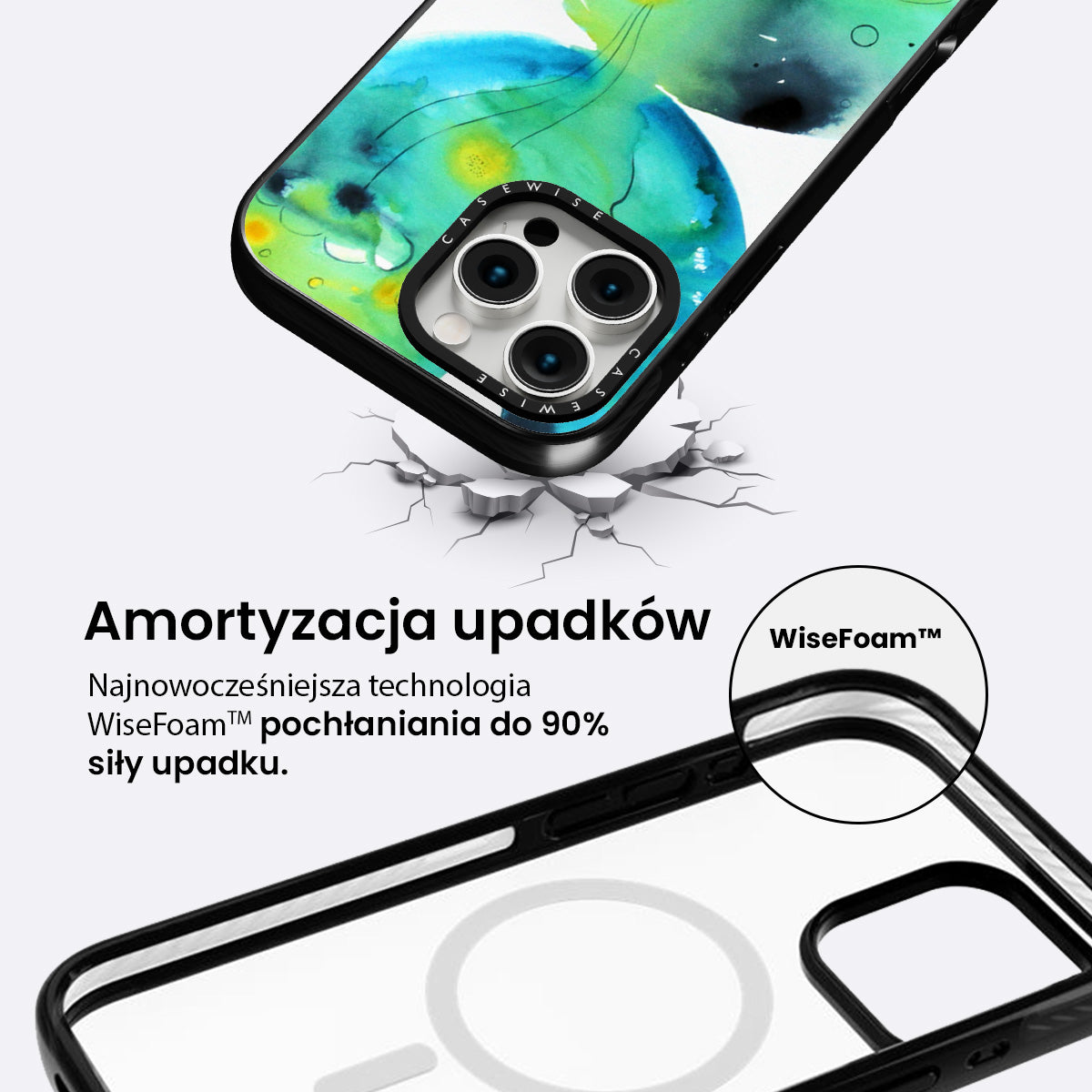 CASEWISE

CASEWISE

Amortyzacja upadków

Najnowocześniejsza technologia WiseFoam™ pochłaniania do 90% siły upadku.

WiseFoam™