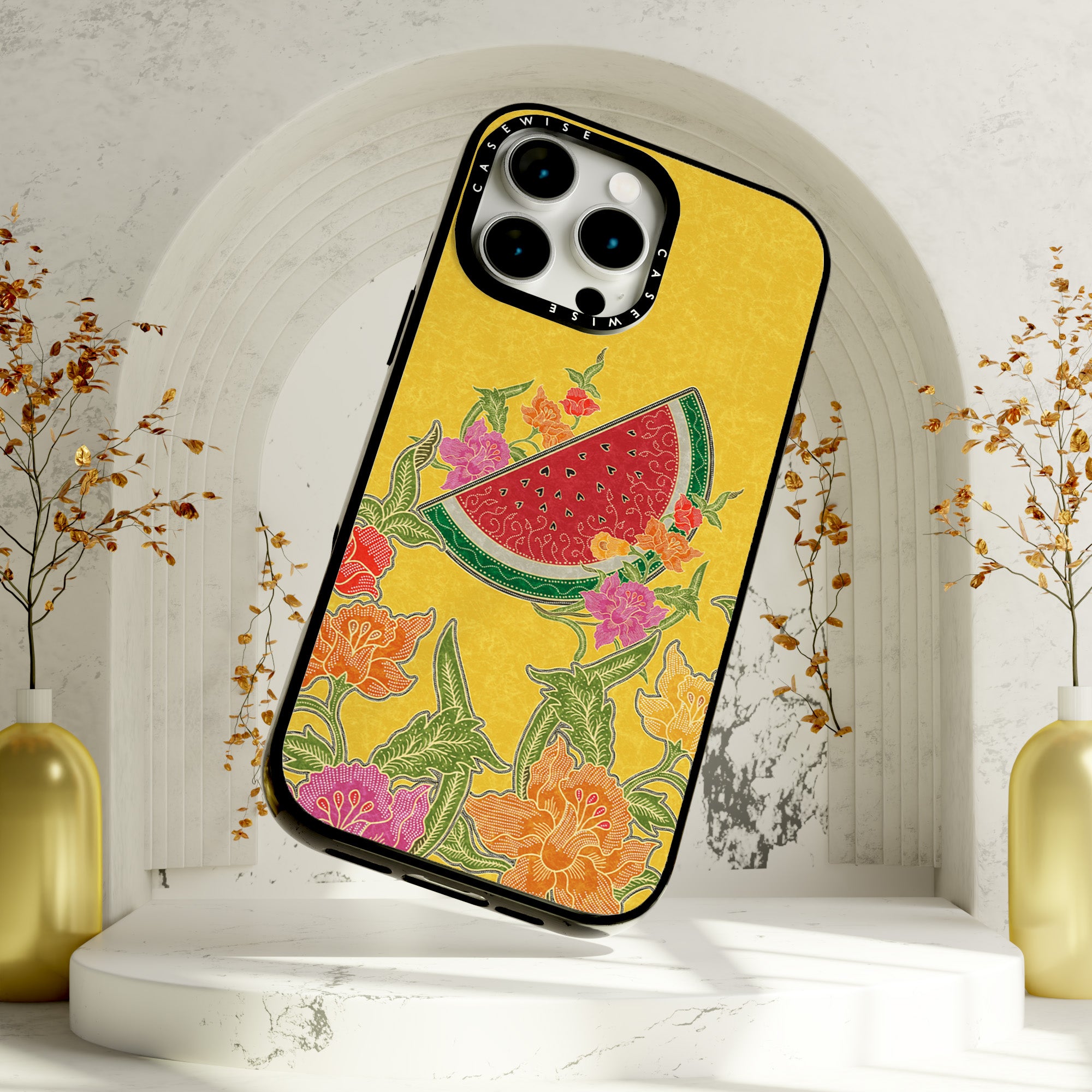 CASEWISE
CASEWISE