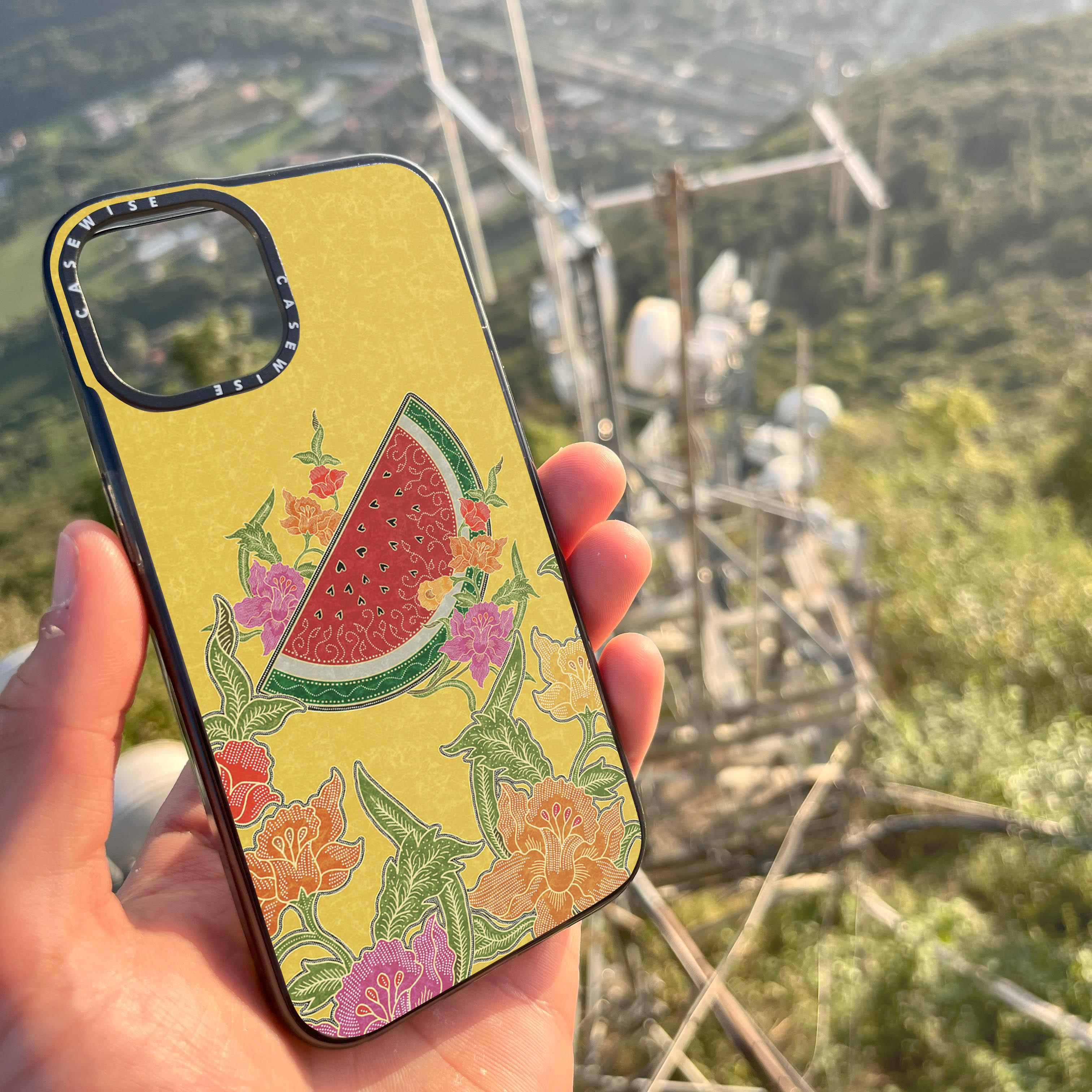 CASEWISE CASEWISE