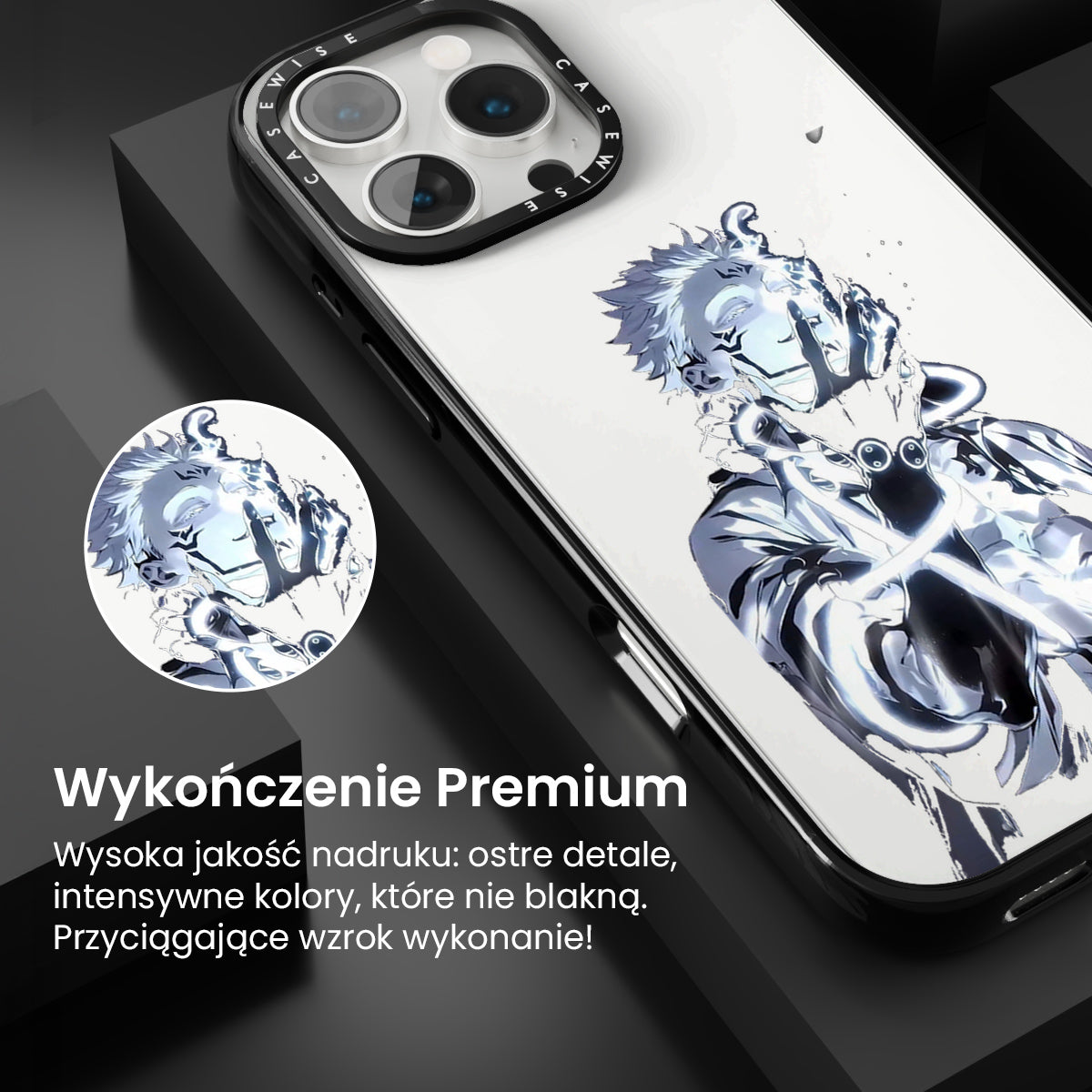 CASEWISE CASEWISE

Wykończenie Premium

Wysoka jakość nadruku: ostre detale, intensywne kolory, które nie blakną. Przyciągające wzrok wykonanie!