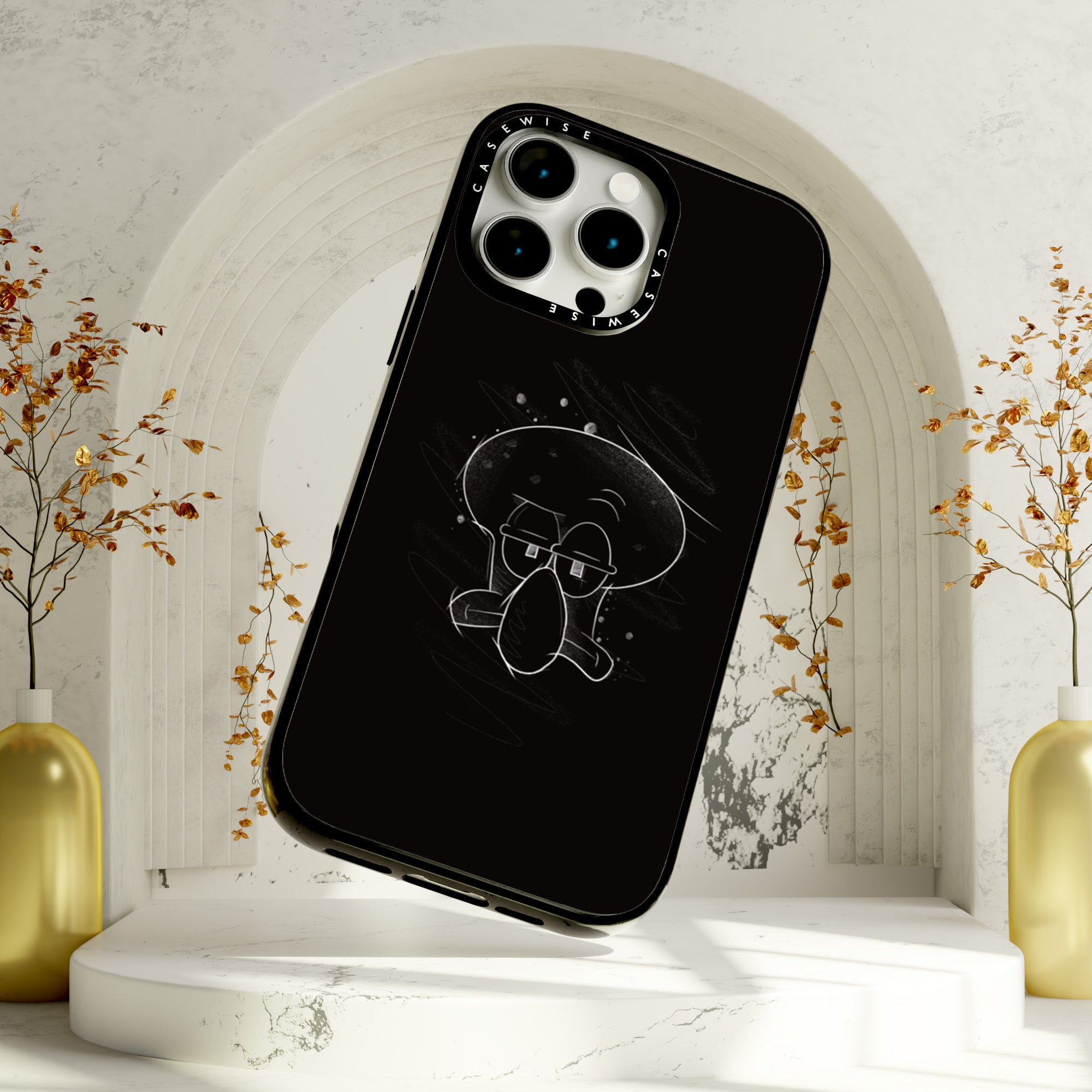 CASEWISE
CASEWISE