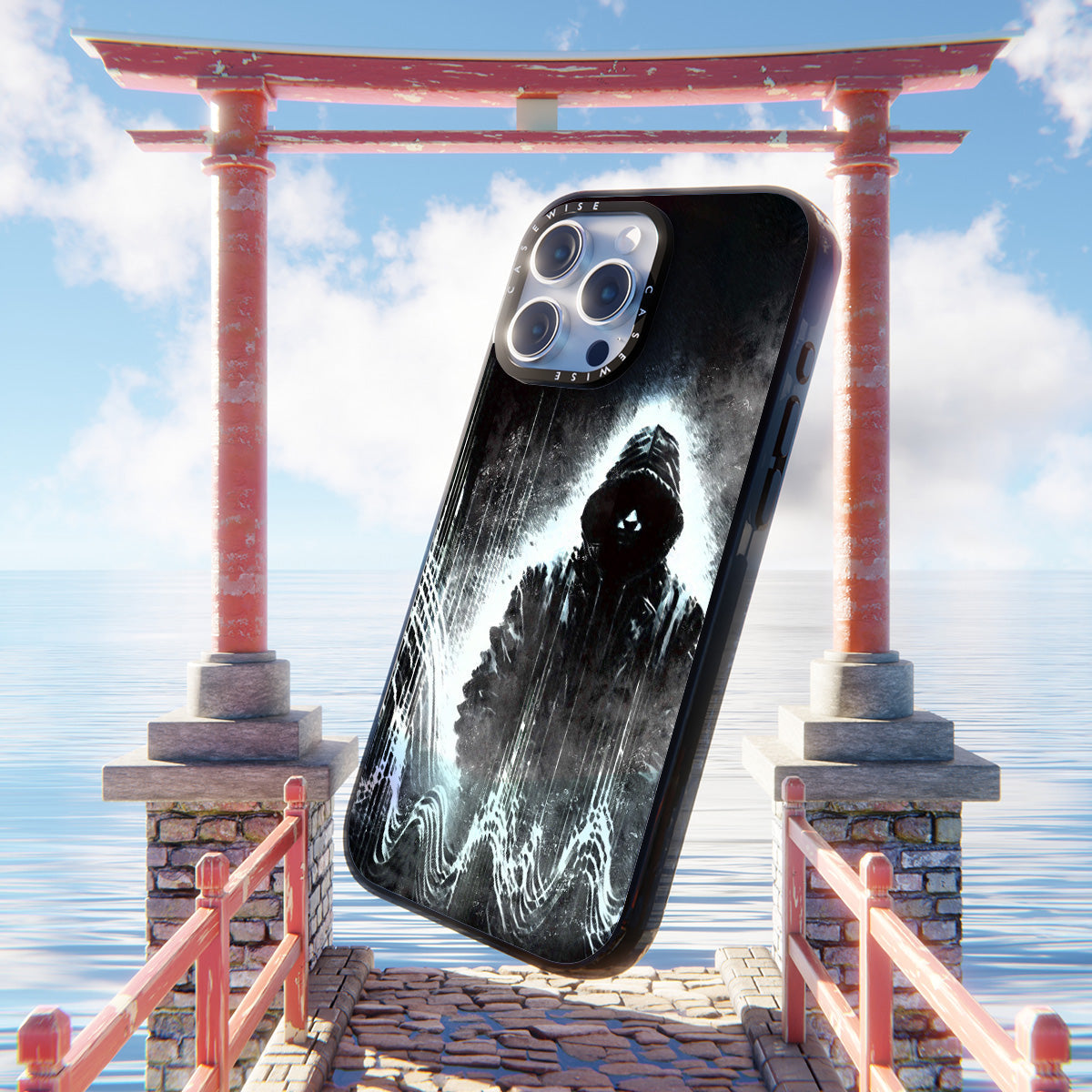 CASEWISE CASEWISE