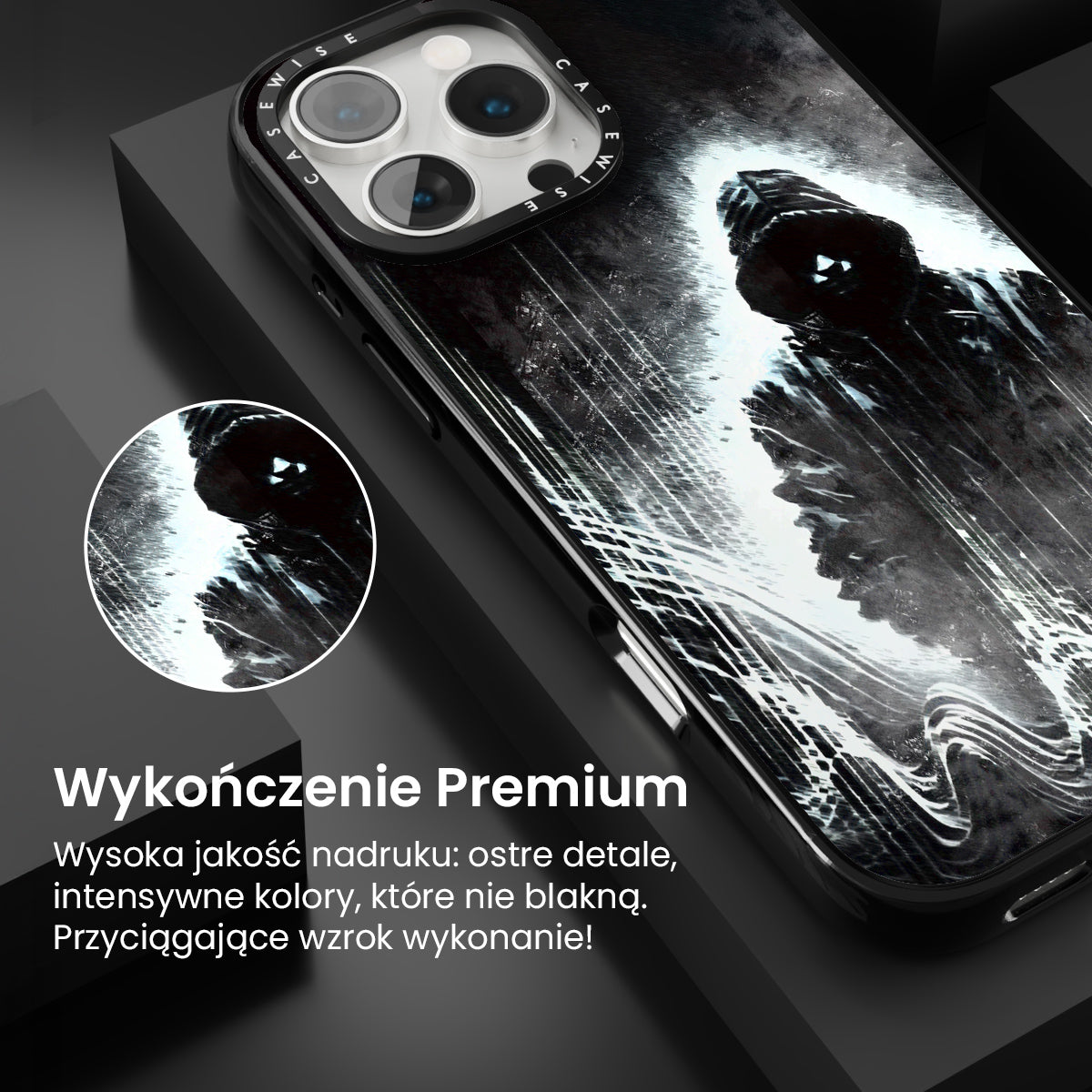 CASEWISE CASEWISE

Wykończenie Premium

Wysoka jakość nadruku: ostre detale, intensywne kolory, które nie blakną. Przyciągające wzrok wykonanie!