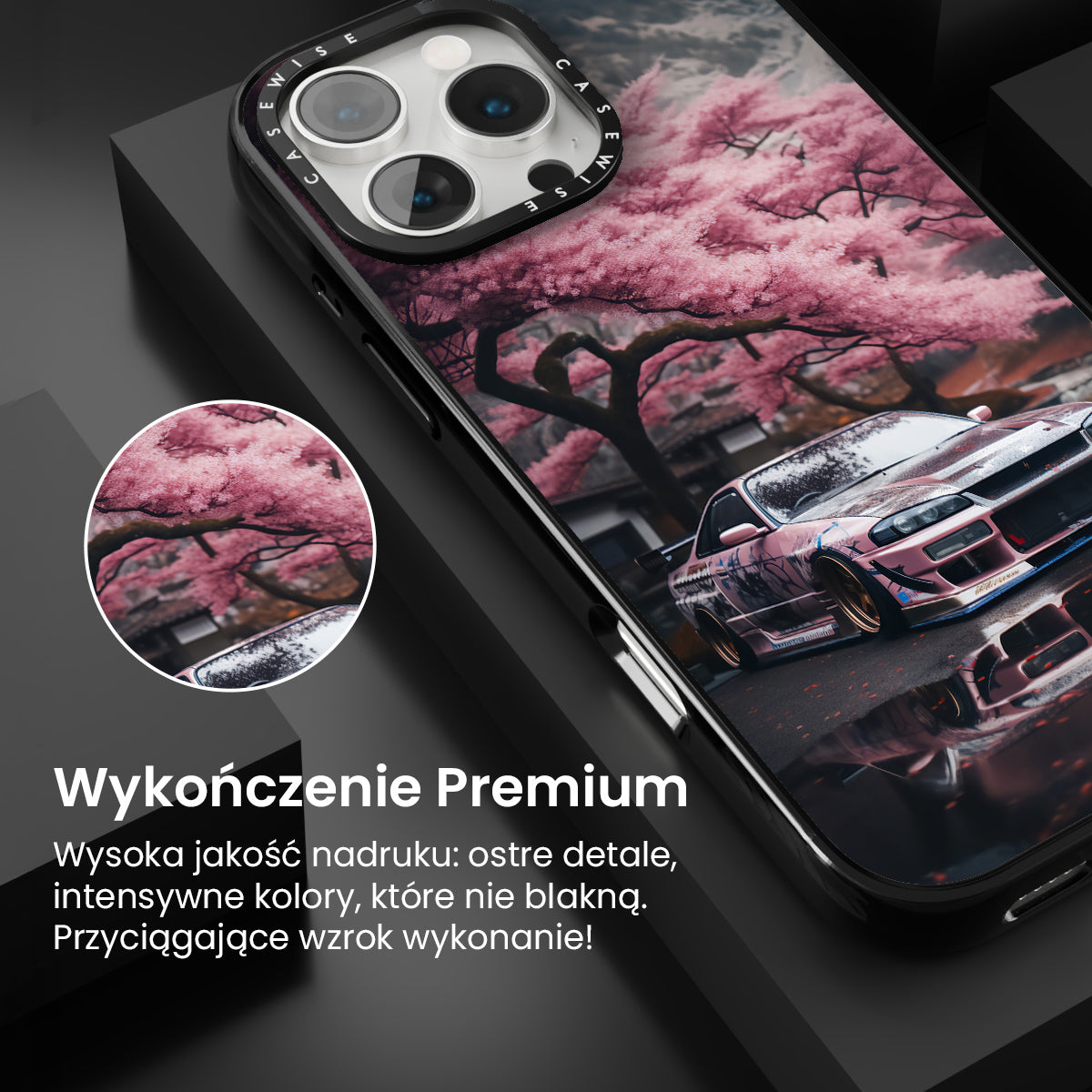 CASEWISE CASEWISE

Wykończenie Premium

Wysoka jakość nadruku: ostre detale, intensywne kolory, które nie blakną. Przyciągające wzrok wykonanie!