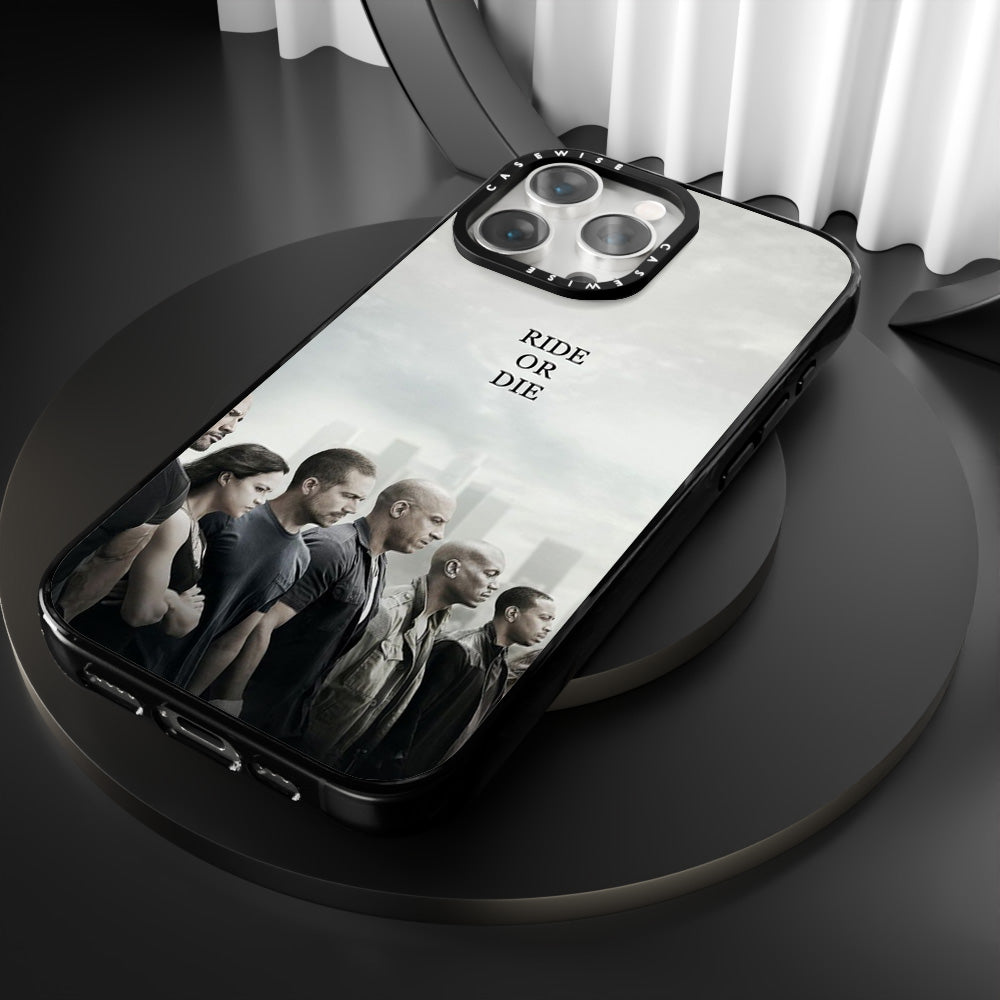 CASEWISE CASEWISE

RIDE
OR
DIE