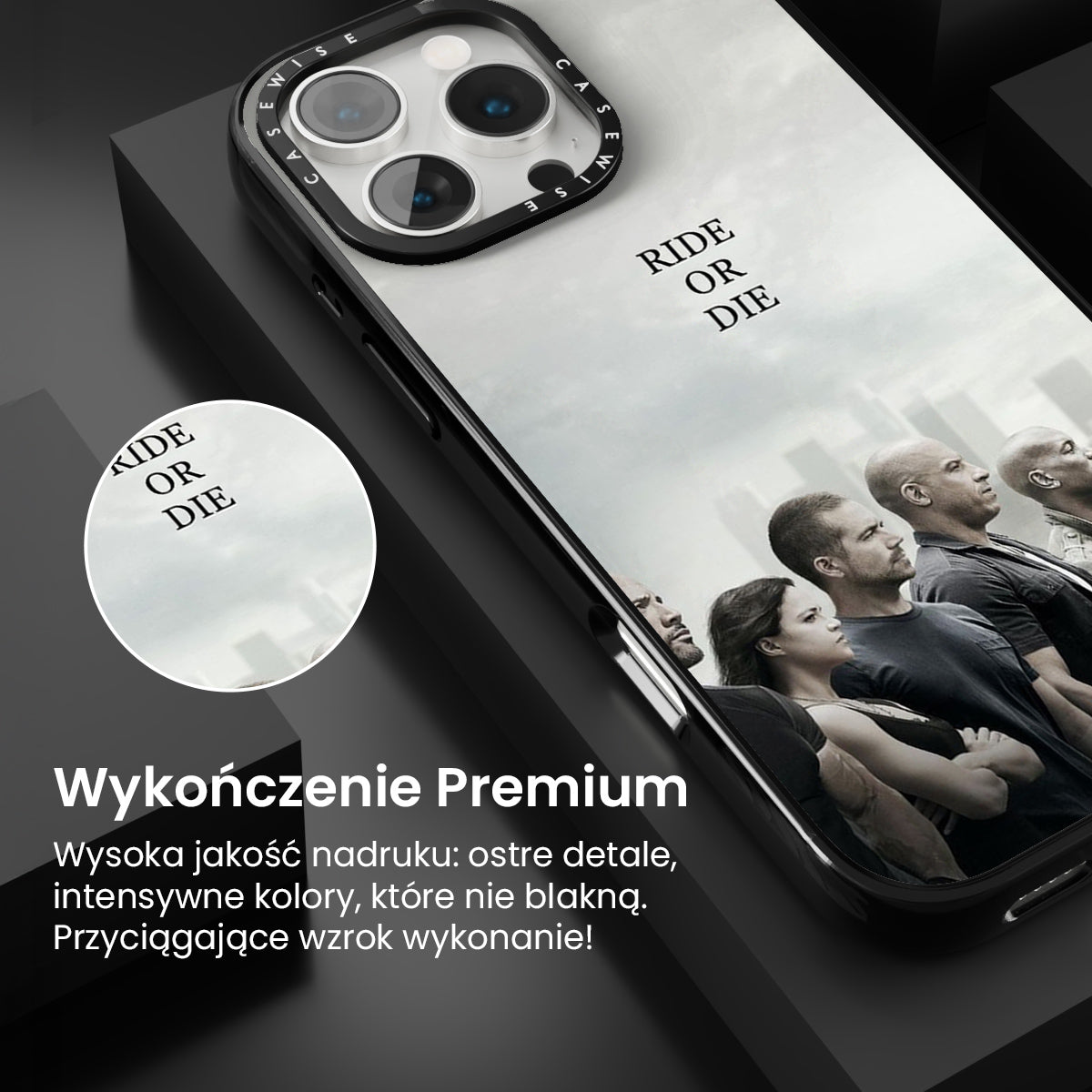 CASEWISE CASEWISE

RIDE OR DIE

RIDE OR DIE

Wykończenie Premium

Wysoka jakość nadruku: ostre detale, intensywne kolory, które nie blakną. Przyciągające wzrok wykonanie!