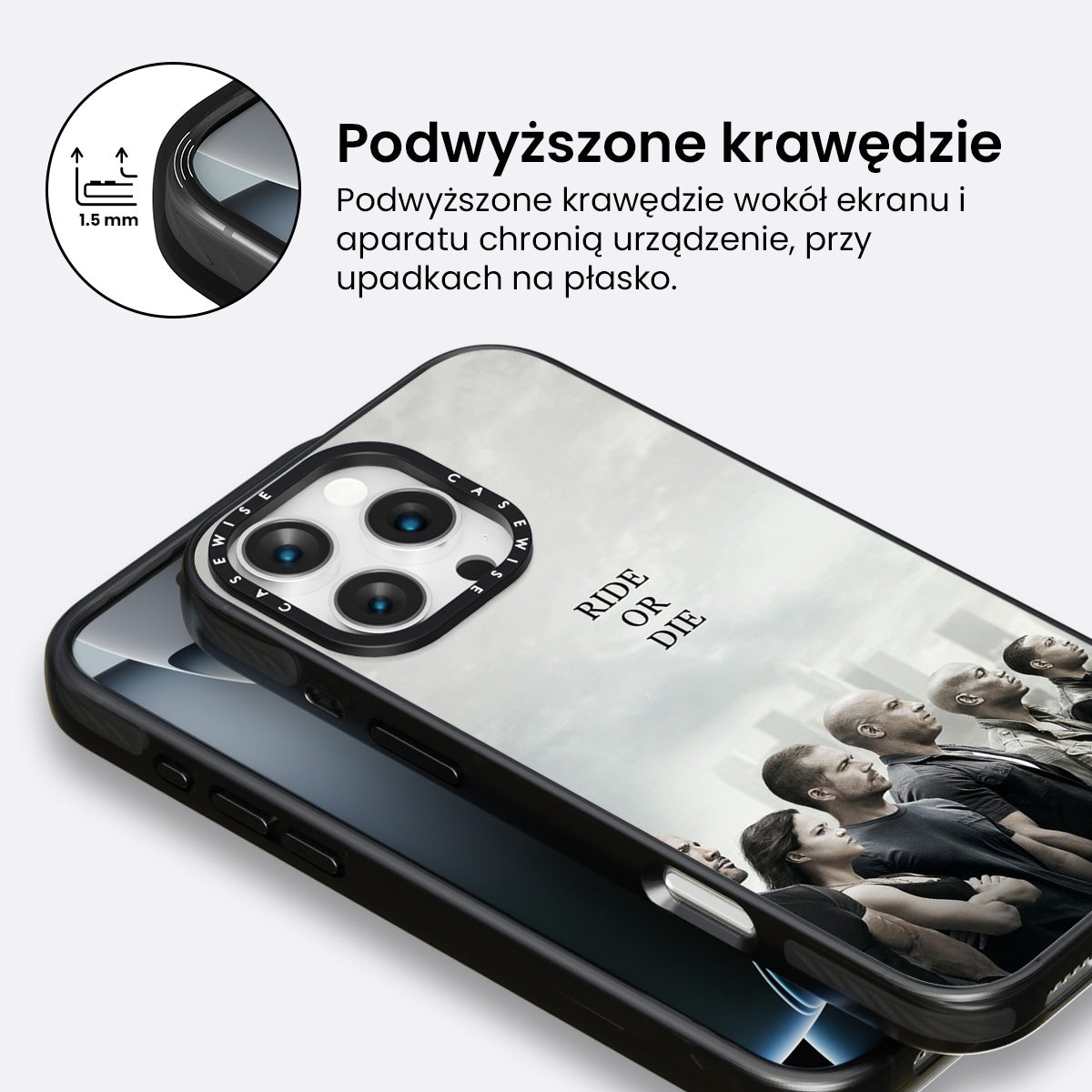 1.5 mm

Podwyższone krawędzie

Podwyższone krawędzie wokół ekranu i aparatu chronią urządzenie, przy upadkach na płasko.

CASEWISE CASEWISE

RIDE
OR
DIE