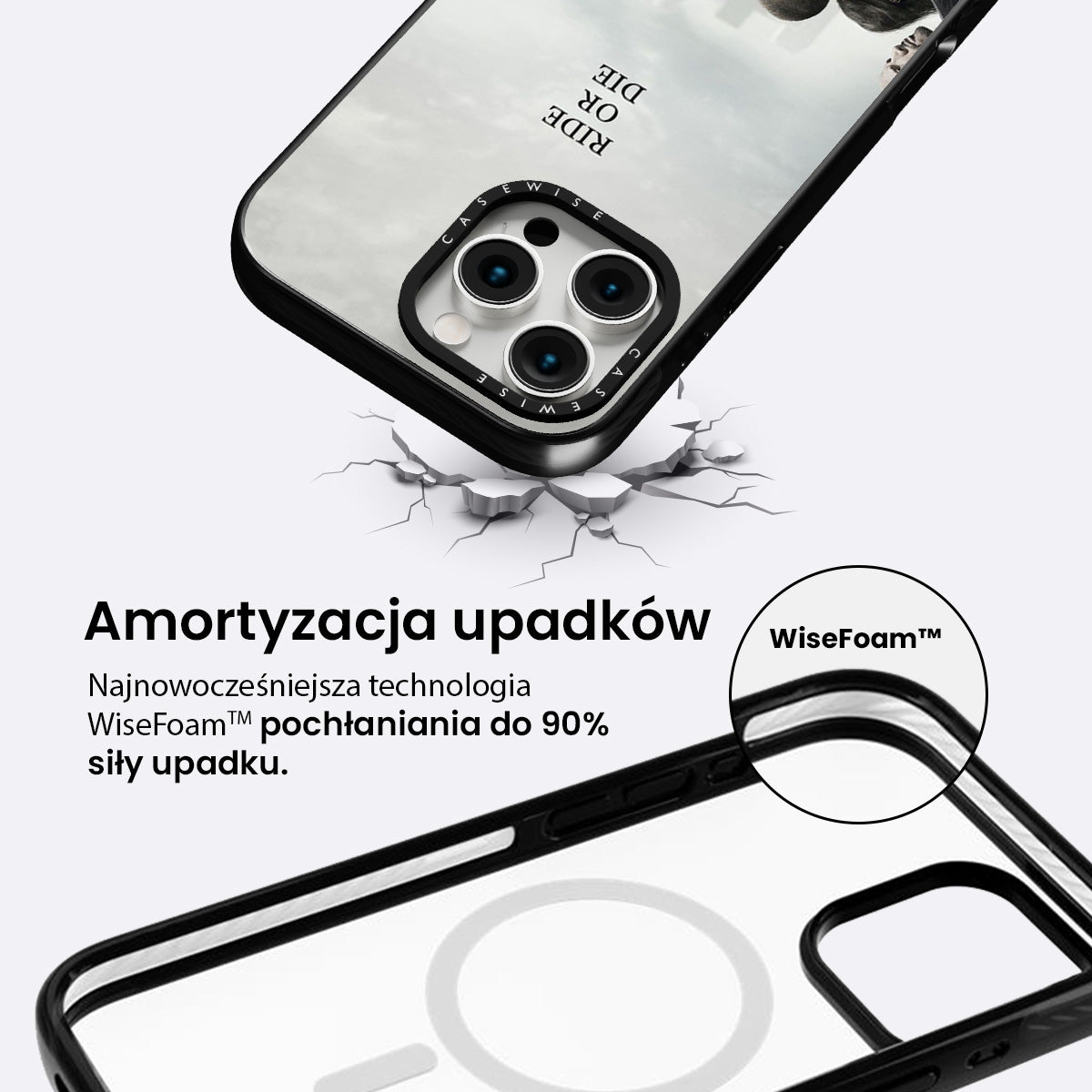 RIDE
OR
DIE

CASEWISE

CASEWISE

Amortyzacja upadków

Najnowocześniejsza technologia WiseFoam™ pochłaniania do 90% siły upadku.

WiseFoam™