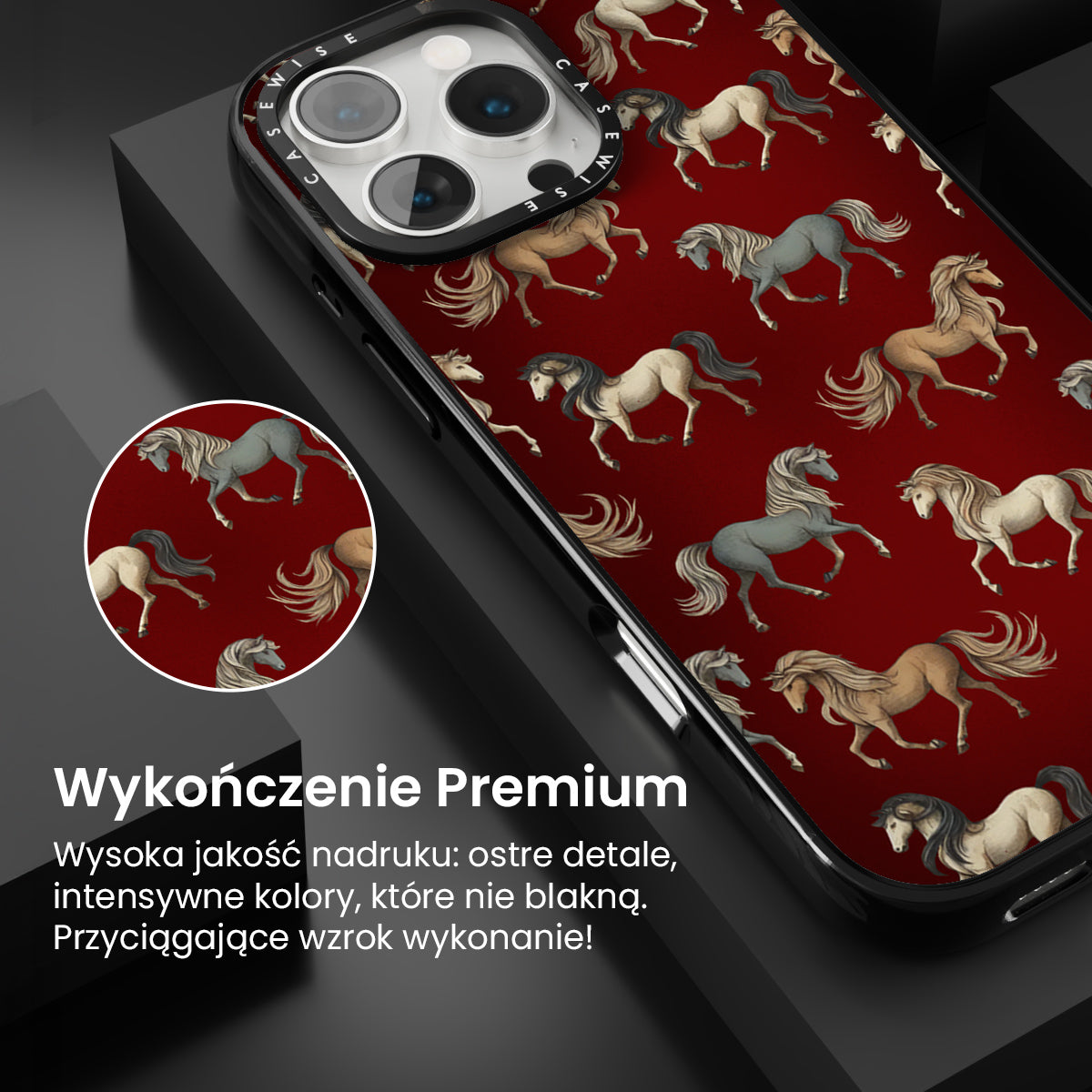 CASEWISE CASEWISE

Wykończenie Premium

Wysoka jakość nadruku: ostre detale, intensywne kolory, które nie blakną. Przyciągające wzrok wykonanie!